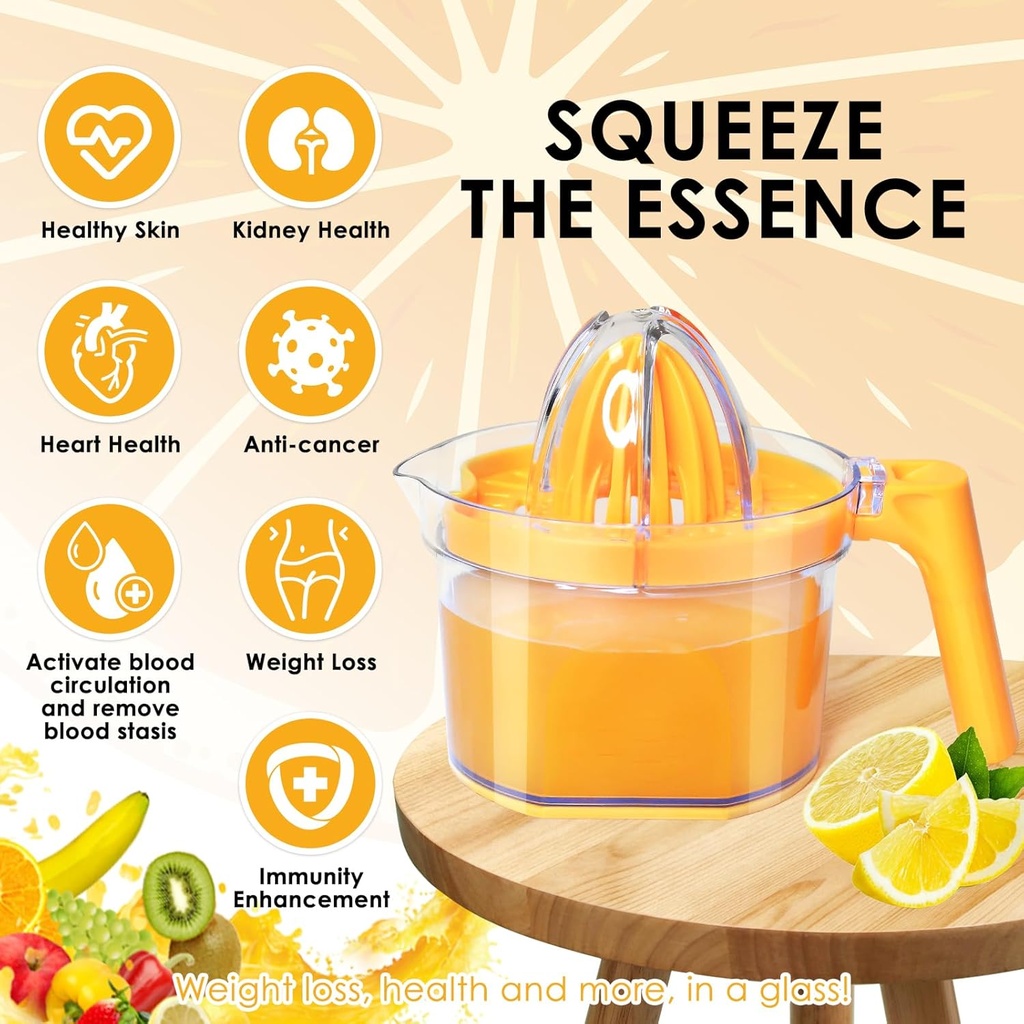 SQUEEZE THE ESSENCE

Healthy Skin

Kidney Health

Heart Health

Anti-cancer

Activate blood circulation and remove blood stasis

Weight Loss

Immunity Enhancement

Weight loss, health and more, in a glass!