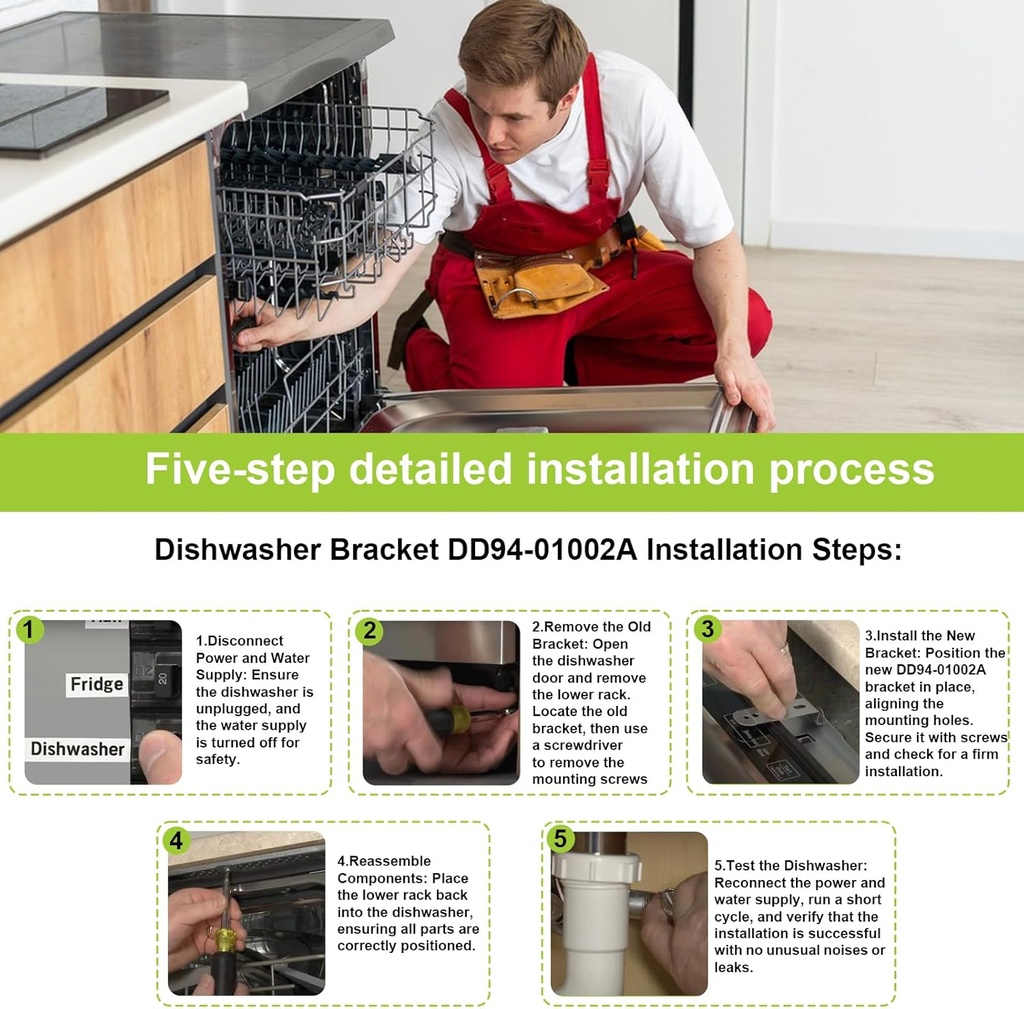 Five-step detailed installation process

Dishwasher Bracket DD94-01002A Installation Steps:

1

Fridge

20

Dishwasher

1.Disconnect Power and Water Supply: Ensure the dishwasher is unplugged, and the water supply is turned off for safety.

2

2.Remove the Old Bracket: Open the dishwasher door and remove the lower rack. Locate the old bracket, then use a screwdriver to remove the mounting screws

3

3.Install the New Bracket: Position the new DD94-01002A bracket in place, aligning the mounting holes. Secure it with screws and check for a firm installation.

4

4.Reassemble Components: Place the lower rack back into the dishwasher, ensuring all parts are correctly positioned.

5

5.Test the Dishwasher: Reconnect the power and water supply, run a short cycle, and verify that the installation is successful with no unusual noises or leaks.