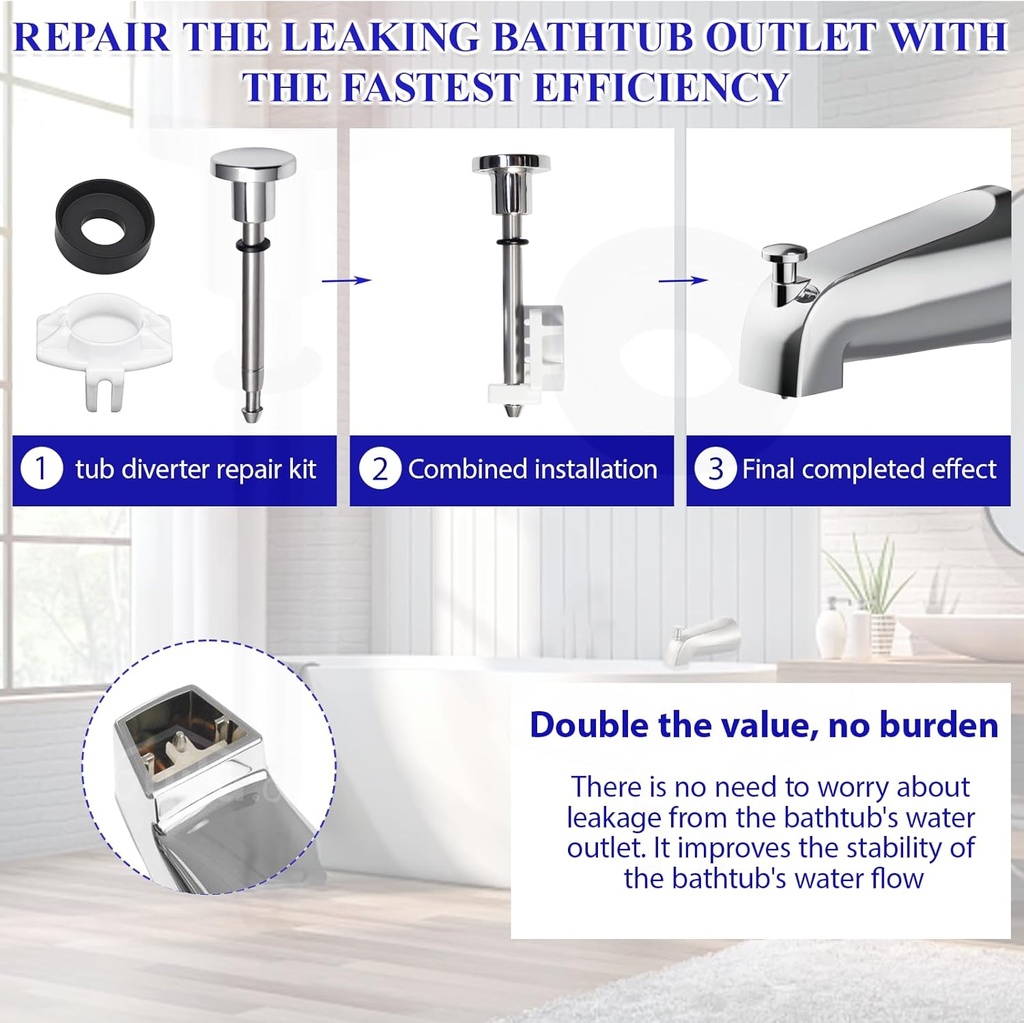 REPAIR THE LEAKING BATHTUB OUTLET WITH THE FASTEST EFFICIENCY

1 tub diverter repair kit

2 Combined installation

3 Final completed effect

Double the value, no burden

There is no need to worry about leakage from the bathtub's water outlet. It improves the stability of the bathtub's water flow