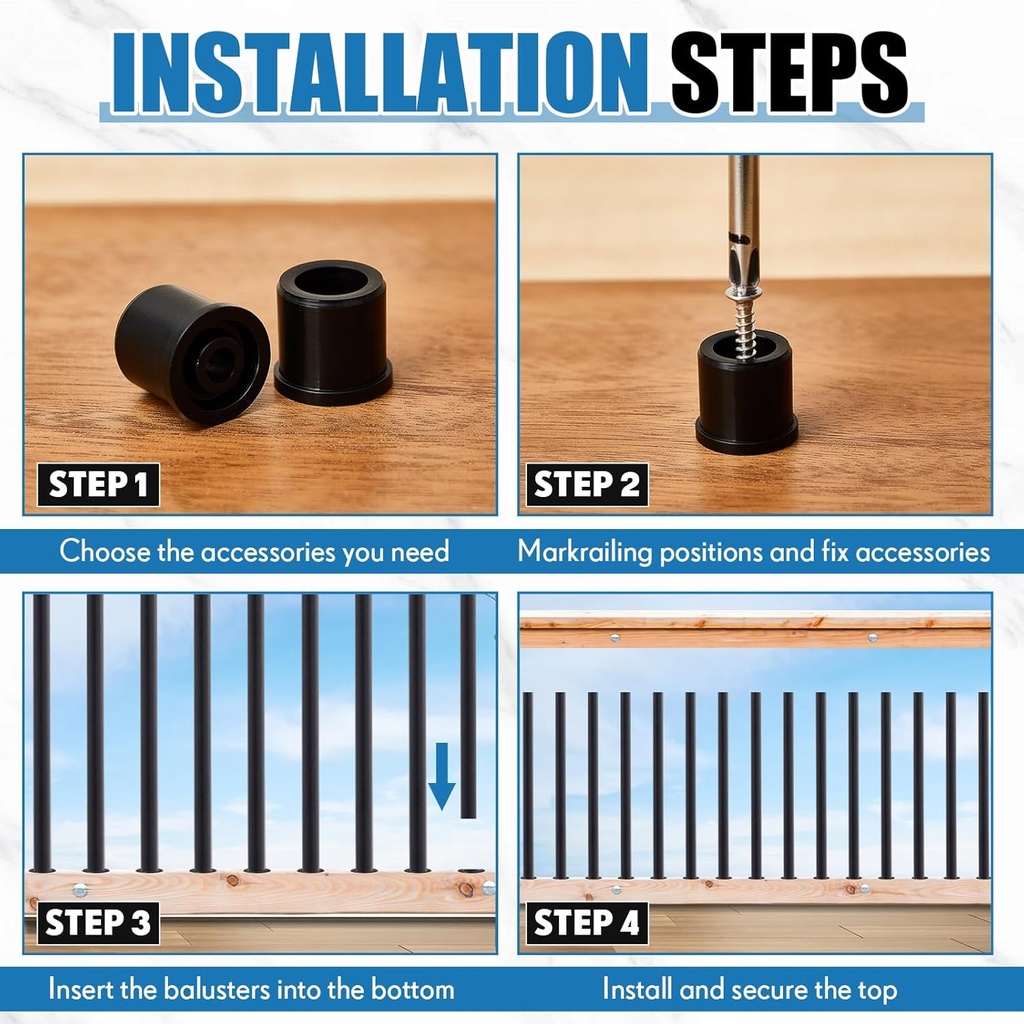 INSTALLATION STEPS

STEP 1

Choose the accessories you need

STEP 2

Markrailing positions and fix accessories

STEP 3

Insert the balusters into the bottom

STEP 4

Install and secure the top