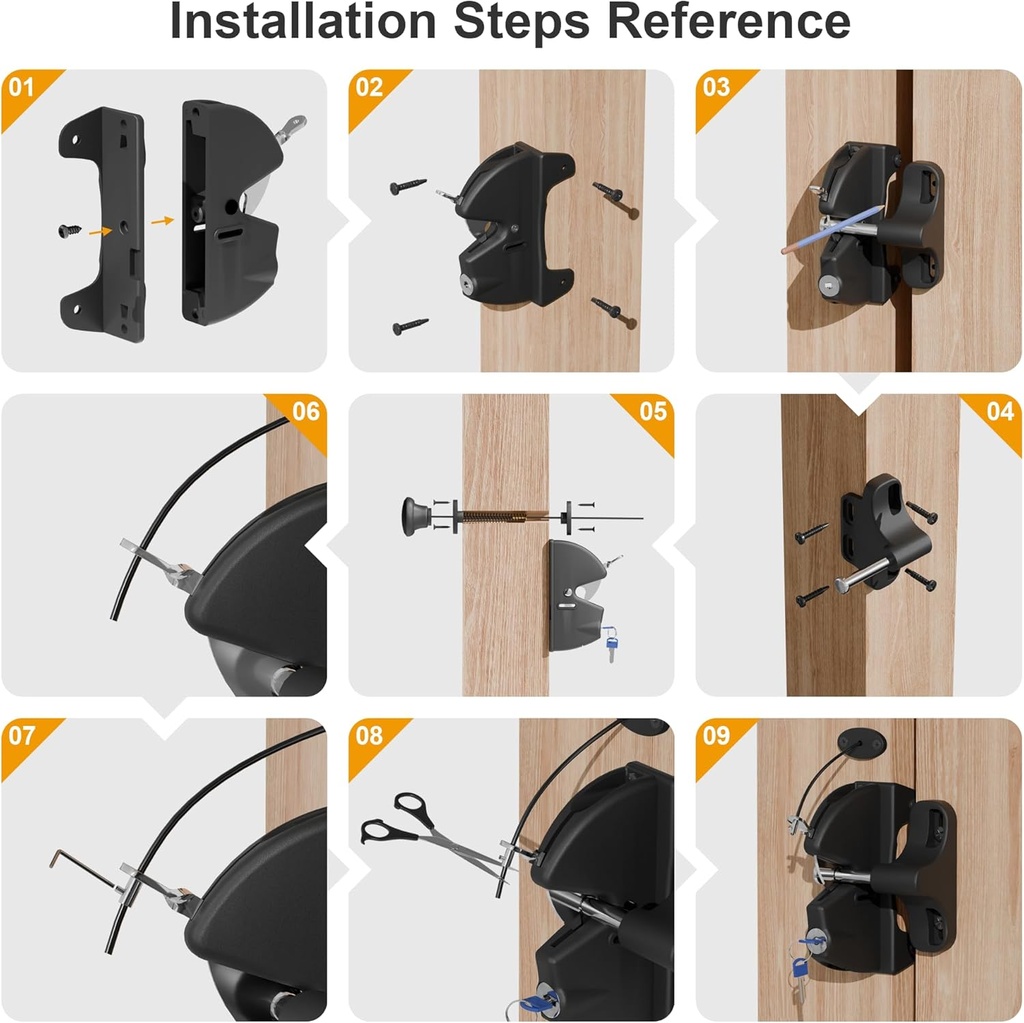 Installation Steps Reference

01

02

03

06

05

04

07

08

09