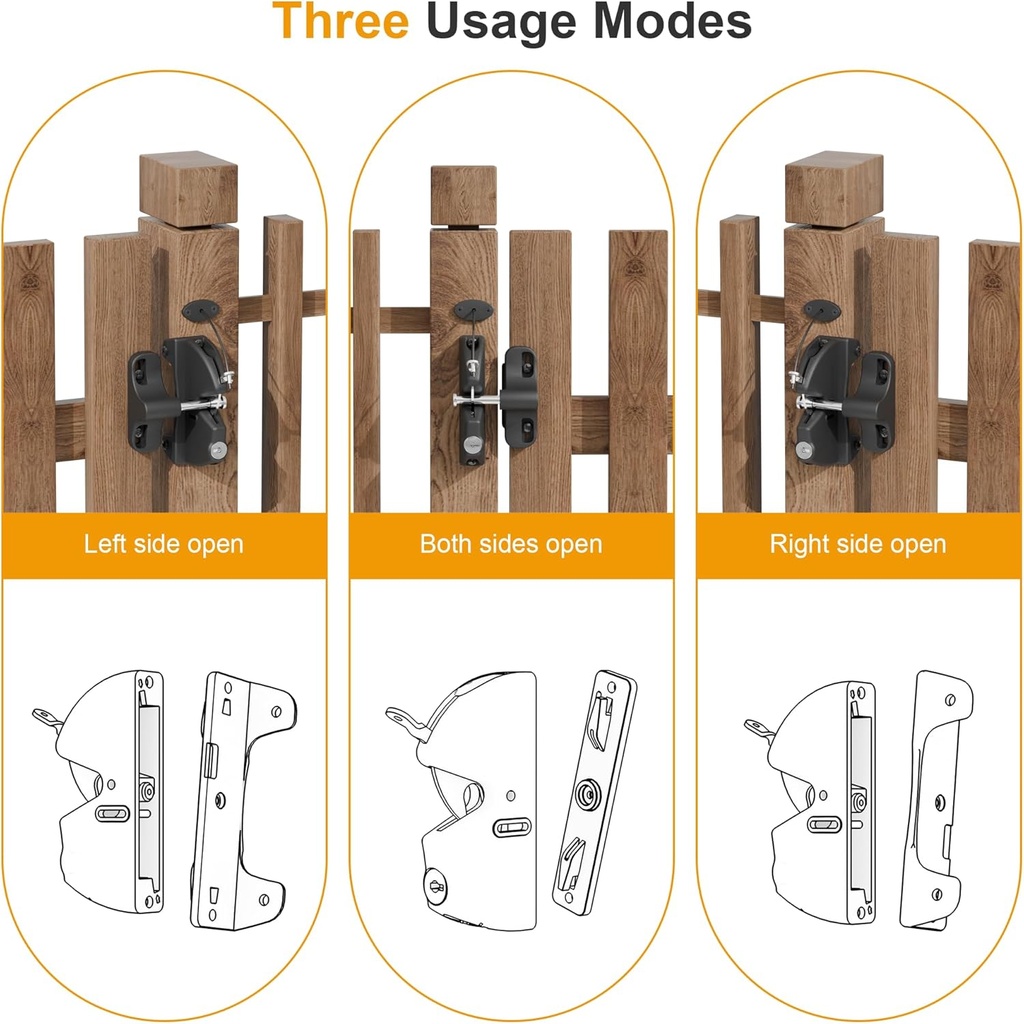 Three Usage Modes

Left side open

Both sides open

Right side open