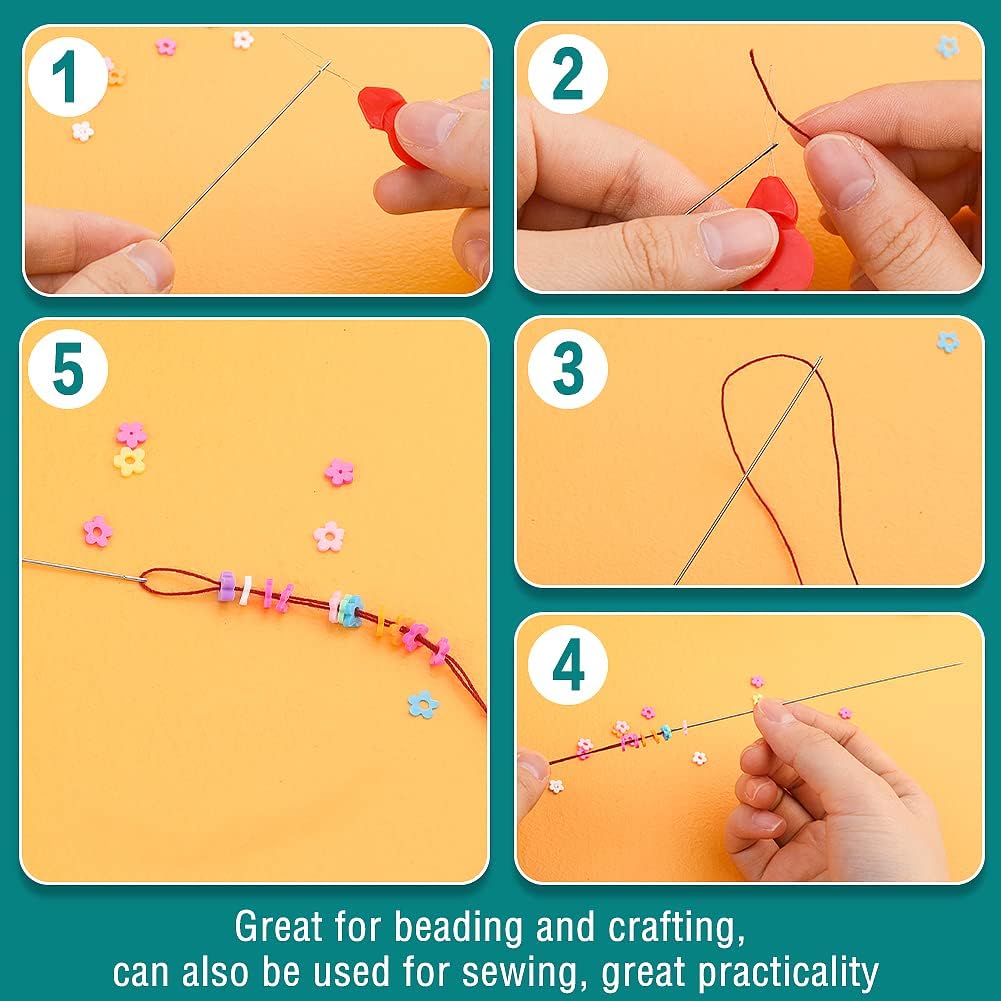 1

2

5

3

4

Great for beading and crafting, can also be used for sewing, great practicality