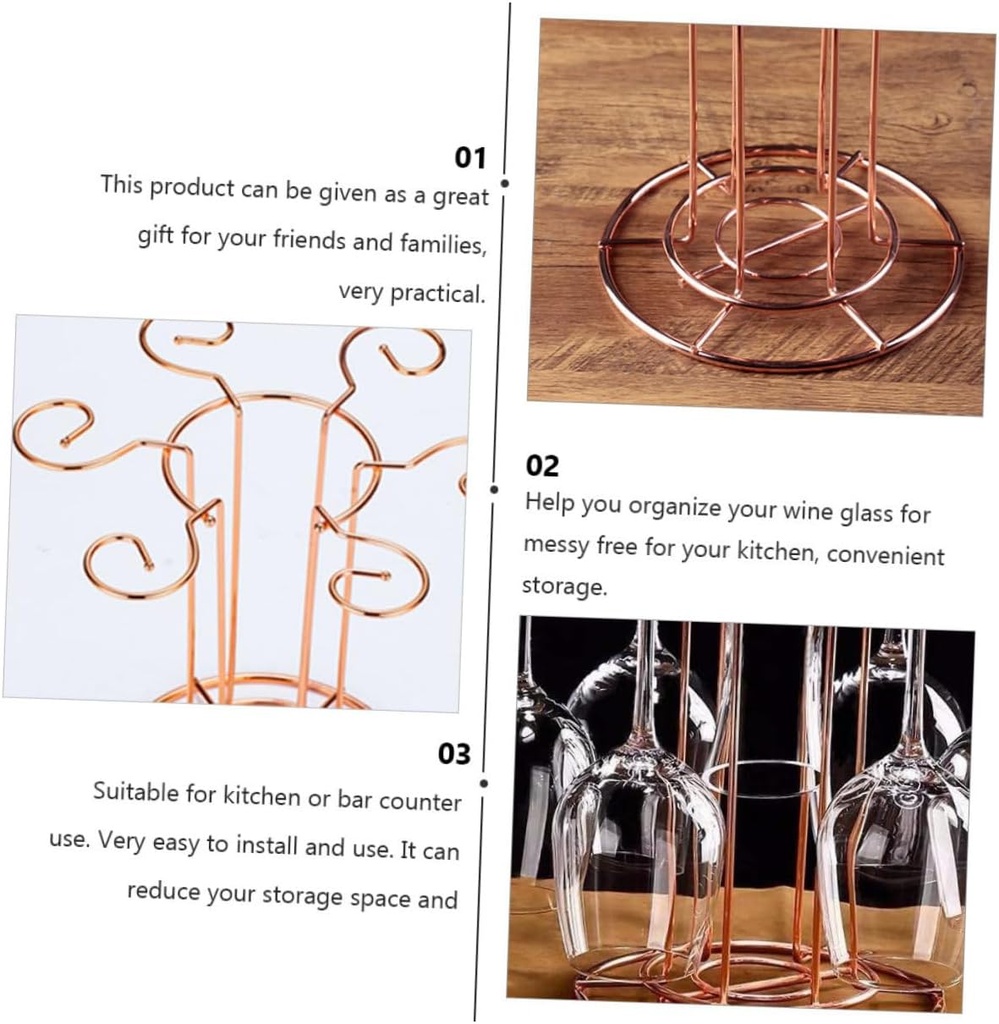 01

This product can be given as a great gift for your friends and families, very practical.

02

Help you organize your wine glass for messy free for your kitchen, convenient storage.

03

Suitable for kitchen or bar counter use. Very easy to install and use. It can reduce your storage space and