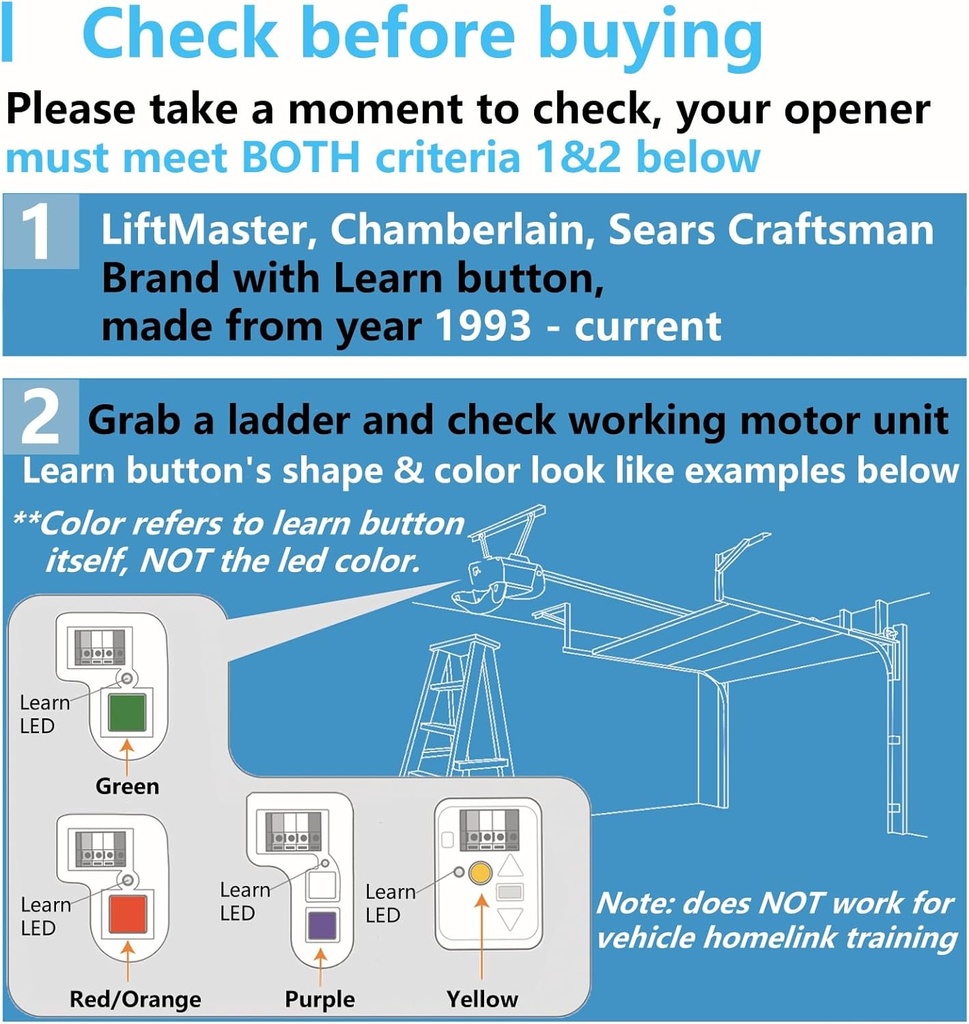 Check before buying

Please take a moment to check, your opener must meet BOTH criteria 1&2 below

1 LiftMaster, Chamberlain, Sears Craftsman Brand with Learn button, made from year 1993 - current

2 Grab a ladder and check working motor unit

Learn button's shape & color look like examples below

**Color refers to learn button itself, NOT the led color.

Learn LED

Green

Learn LED

Red/Orange

Learn LED

Purple

Learn LED

Yellow

Note: does NOT work for vehicle homelink training