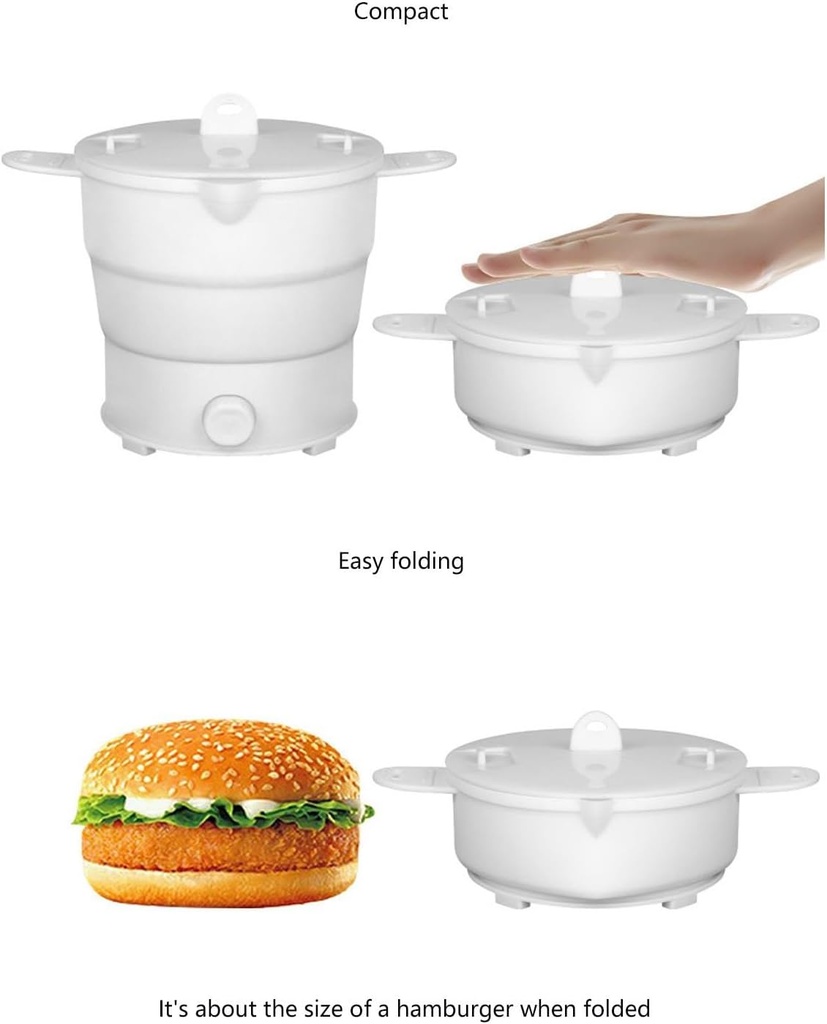 Compact

Easy folding

It's about the size of a hamburger when folded