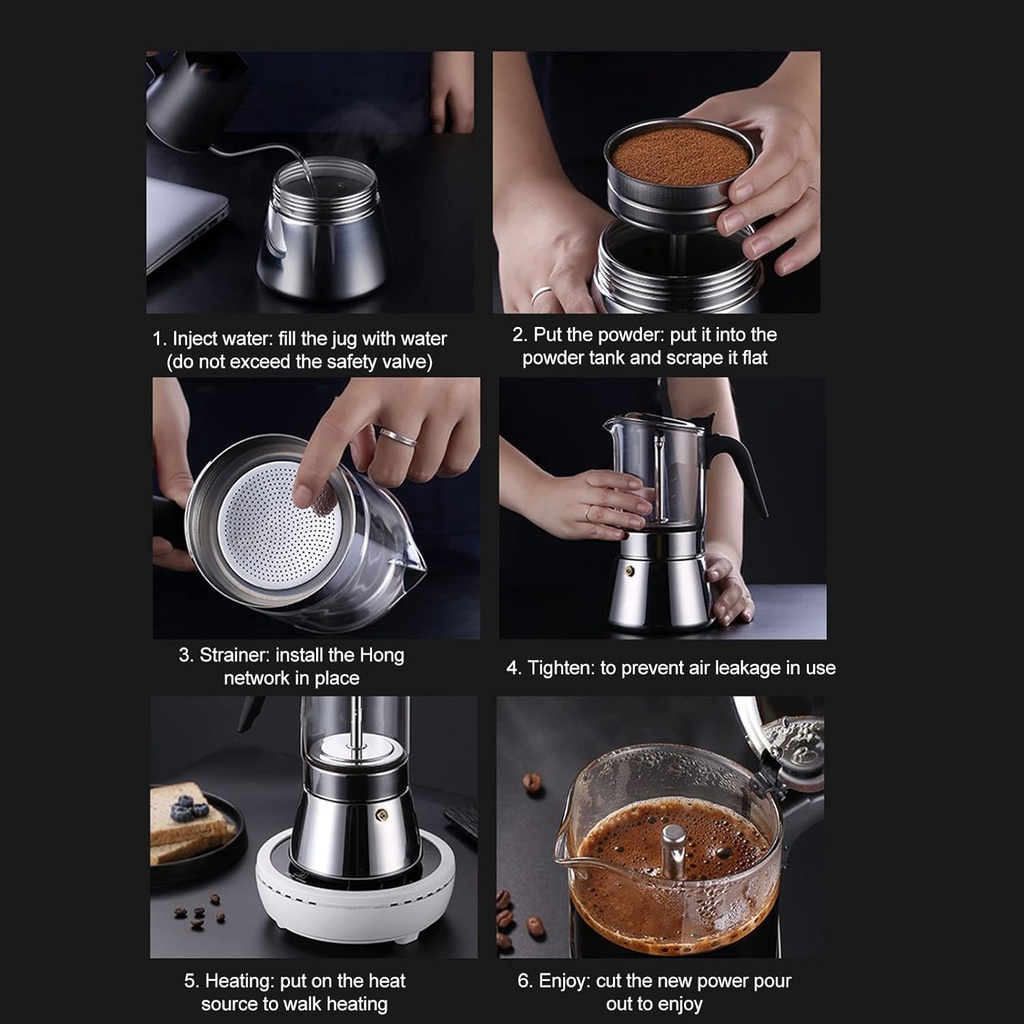 1. Inject water: fill the jug with water (do not exceed the safety valve)

2. Put the powder: put it into the powder tank and scrape it flat

3. Strainer: install the Hong network in place

4. Tighten: to prevent air leakage in use

5. Heating: put on the heat source to walk heating

6. Enjoy: cut the new power pour out to enjoy