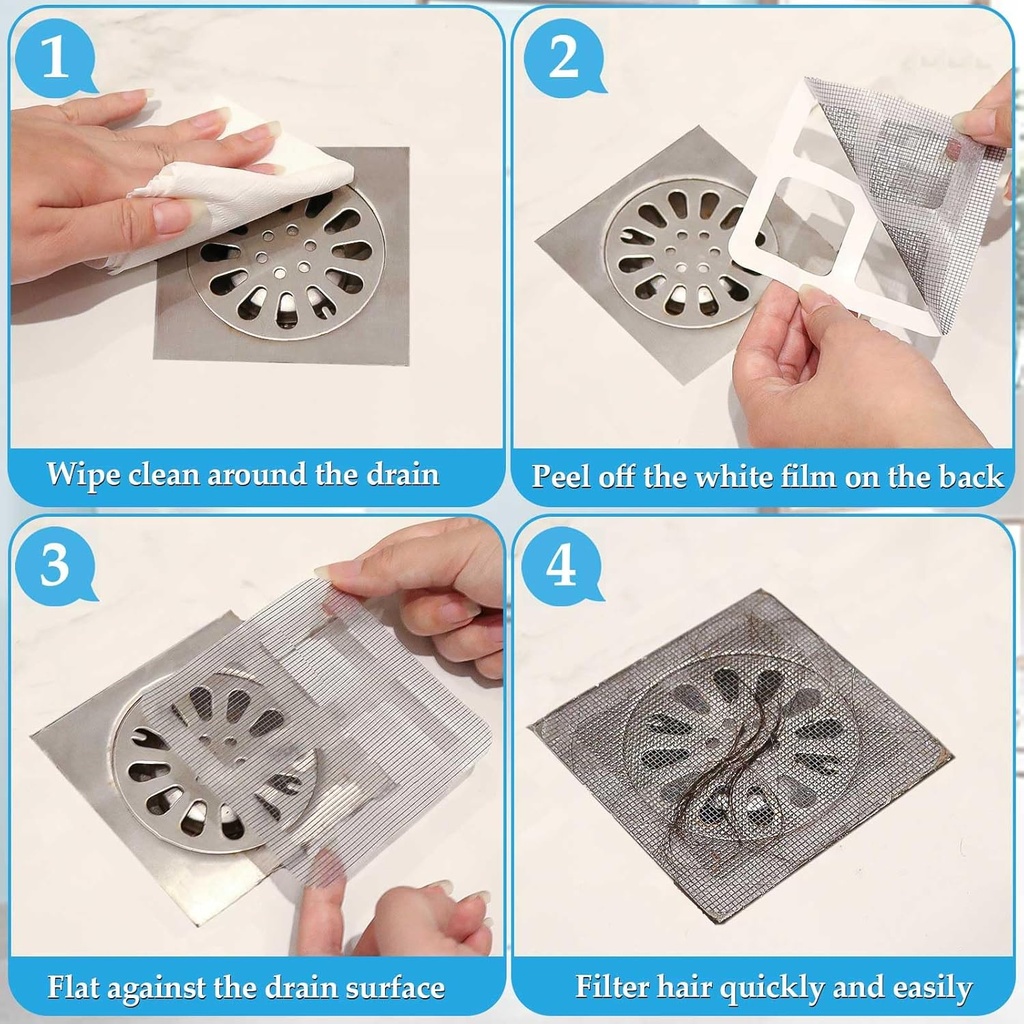 1

Wipe clean around the drain

2

Peel off the white film on the back

3

Flat against the drain surface

4

Filter hair quickly and easily