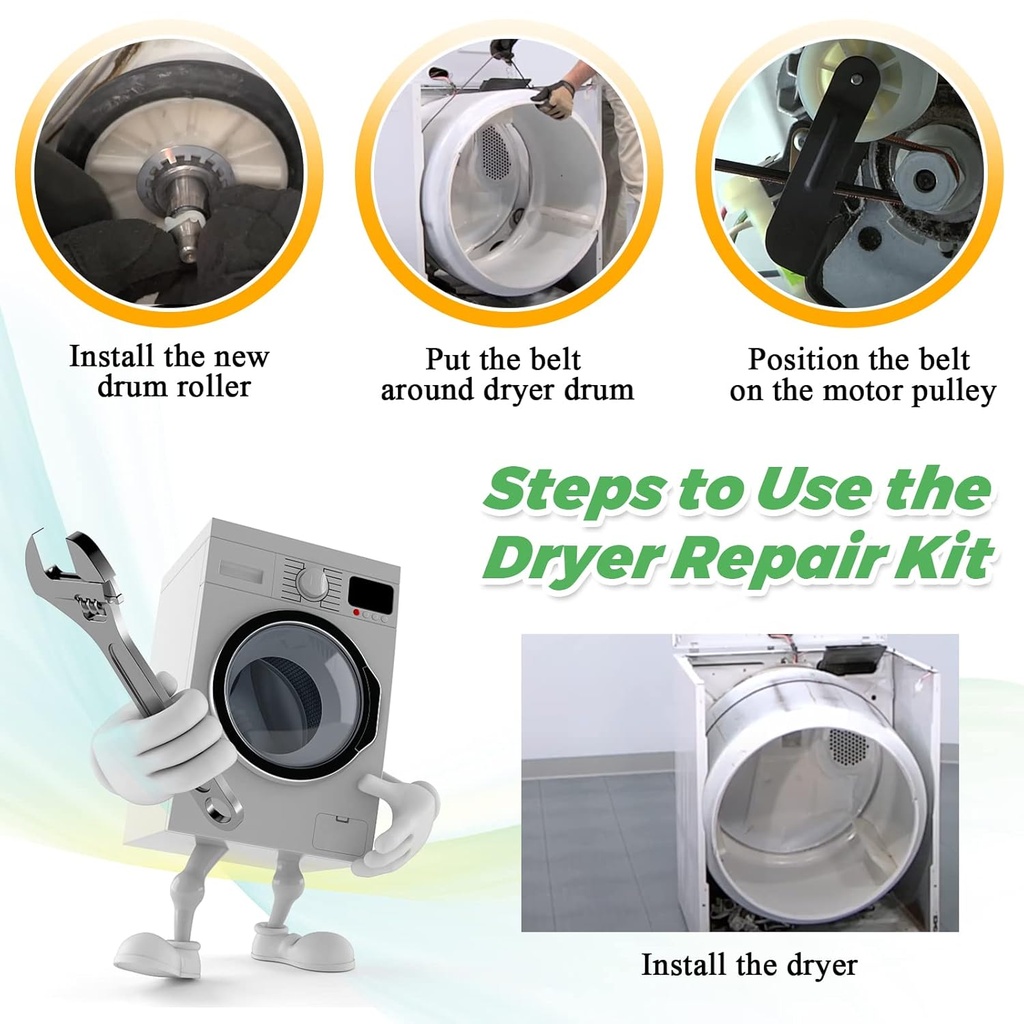 Install the new drum roller

Put the belt around dryer drum

Position the belt on the motor pulley

Steps to Use the Dryer Repair Kit

Install the dryer