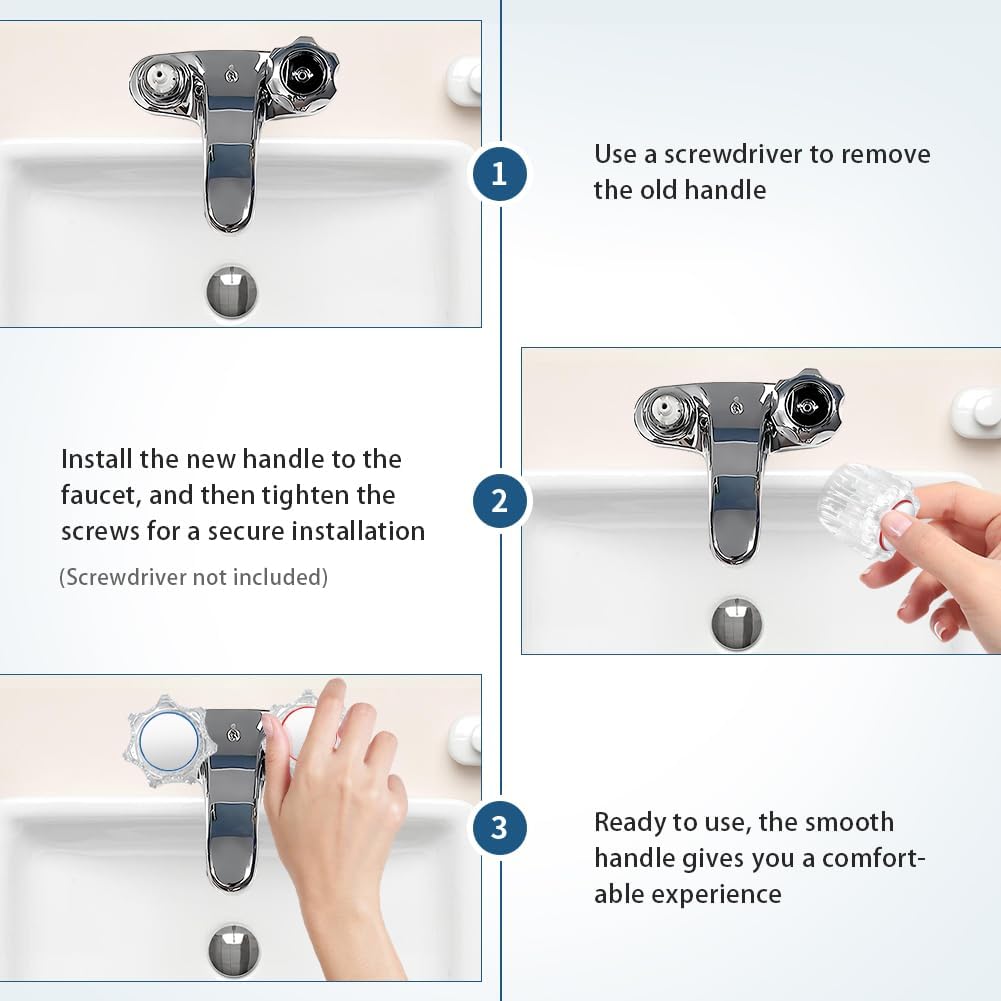 1

Use a screwdriver to remove the old handle

Install the new handle to the faucet, and then tighten the screws for a secure installation

(Screwdriver not included)

2

3

Ready to use, the smooth handle gives you a comfortable experience