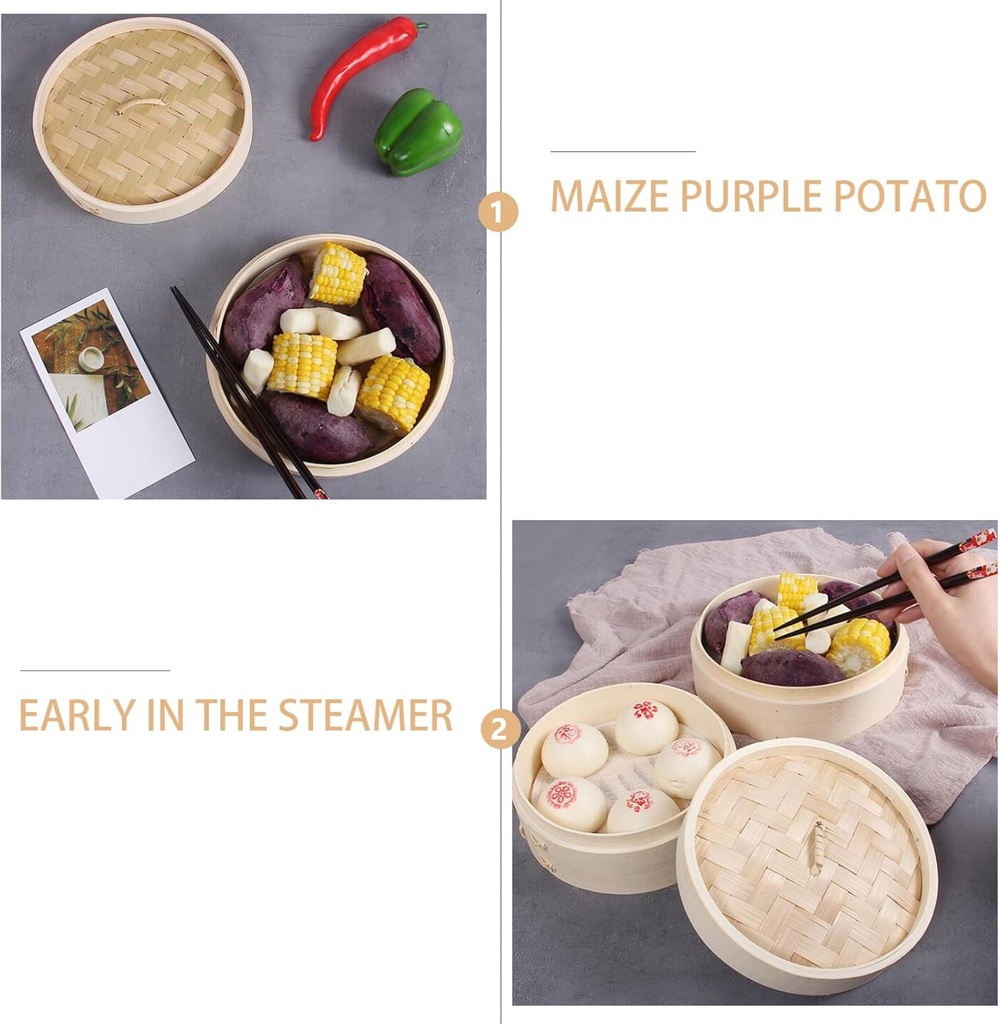 1
MAIZE PURPLE POTATO

EARLY IN THE STEAMER
2