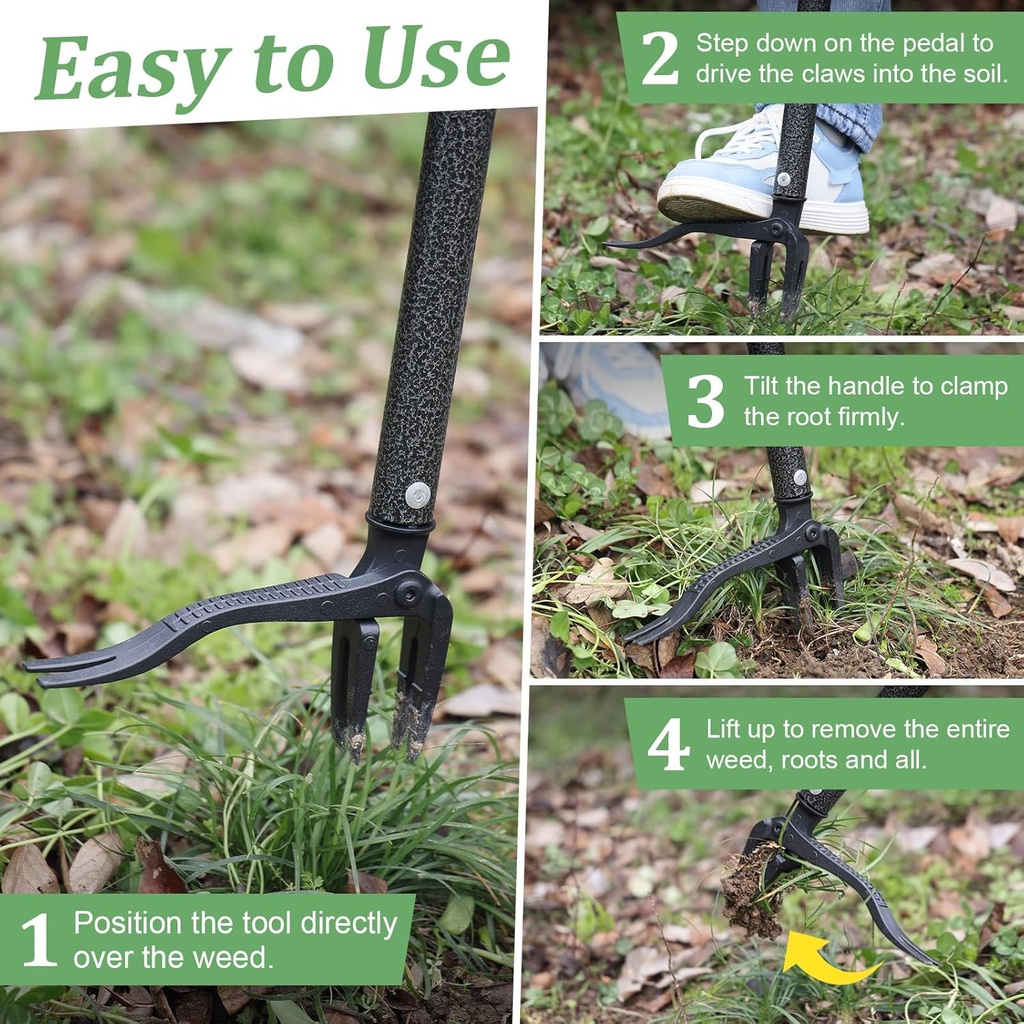 Easy to Use

1 Position the tool directly over the weed.

2 Step down on the pedal to drive the claws into the soil.

3 Tilt the handle to clamp the root firmly.

4 Lift up to remove the entire weed, roots and all.