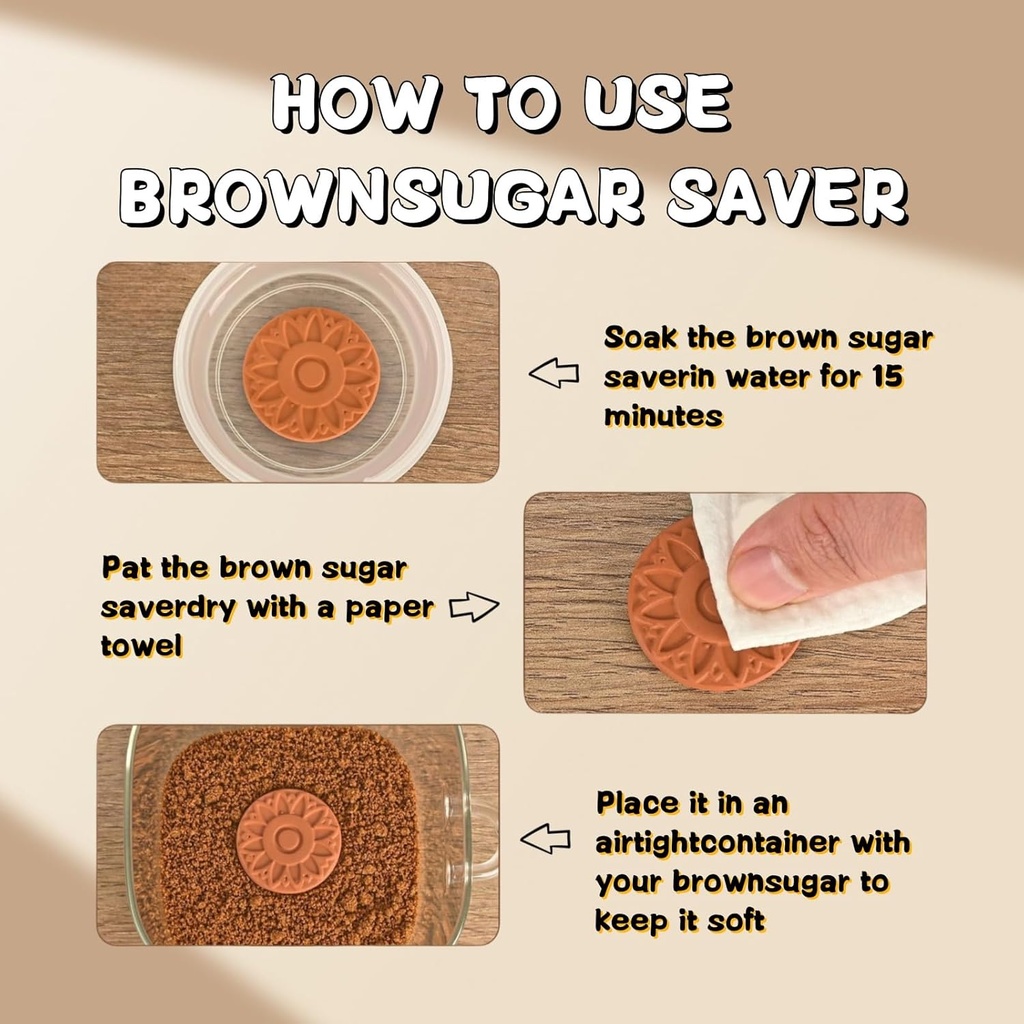 HOW TO USE
BROWNSUGAR SAVER

Soak the brown sugar saverin water for 15 minutes

Pat the brown sugar saverdry with a paper towel

Place it in an airtightcontainer with your brownsugar to keep it soft