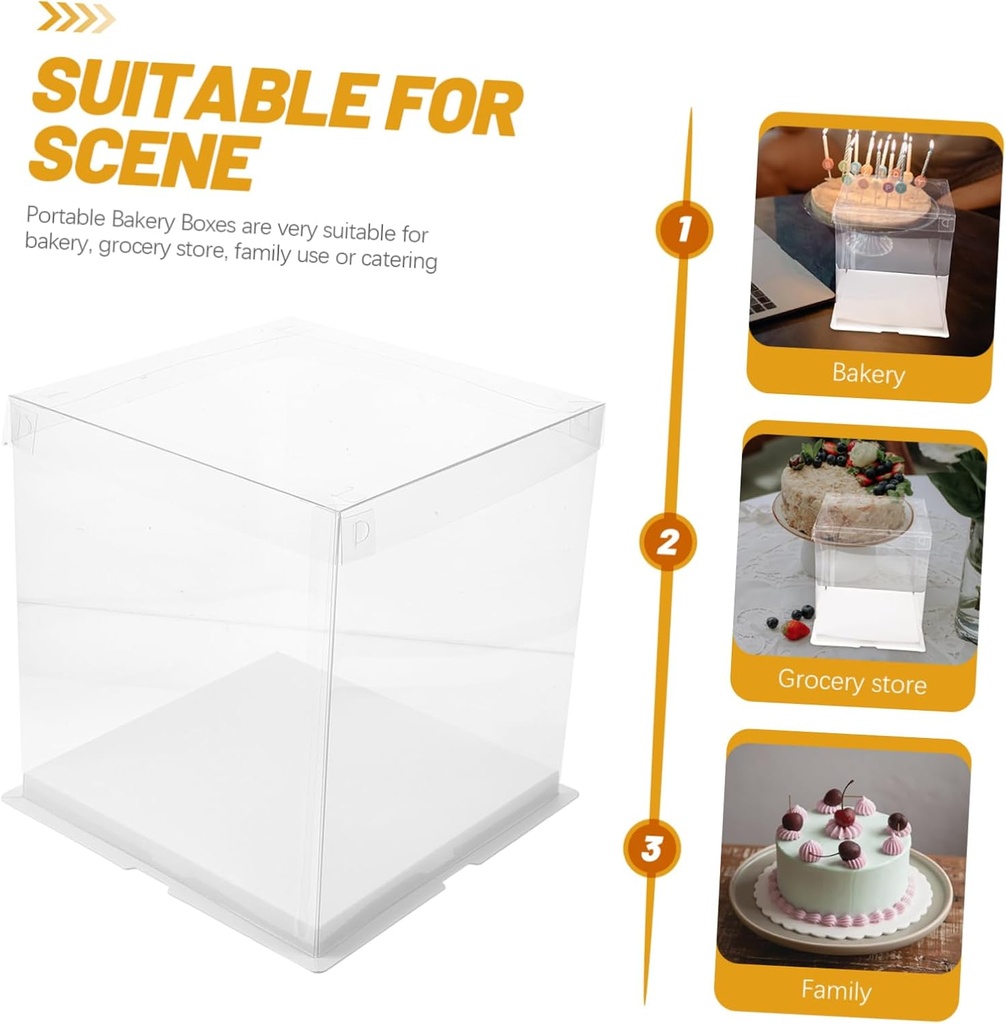 SUITABLE FOR SCENE

Portable Bakery Boxes are very suitable for bakery, grocery store, family use or catering

1

Bakery

2

Grocery store

3

Family