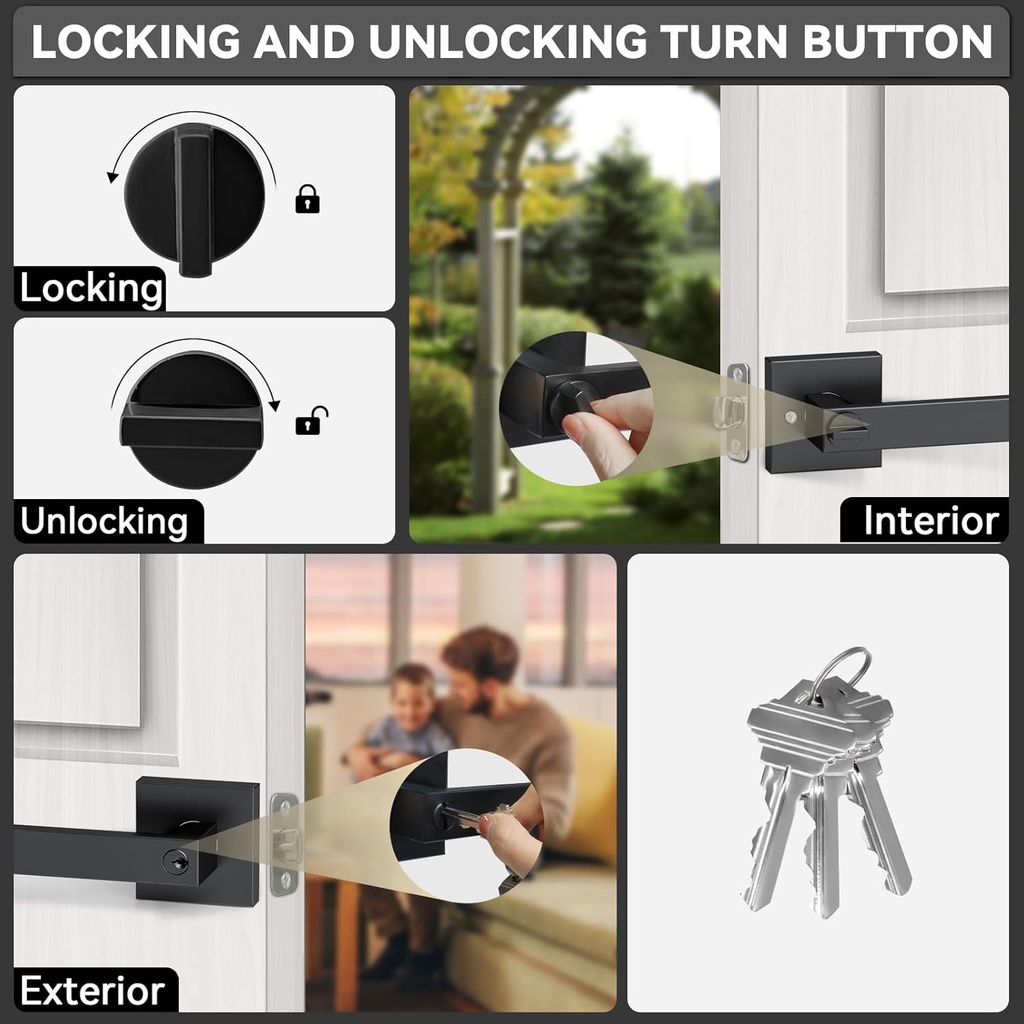 LOCKING AND UNLOCKING TURN BUTTON

Locking

Unlocking

Interior

Exterior