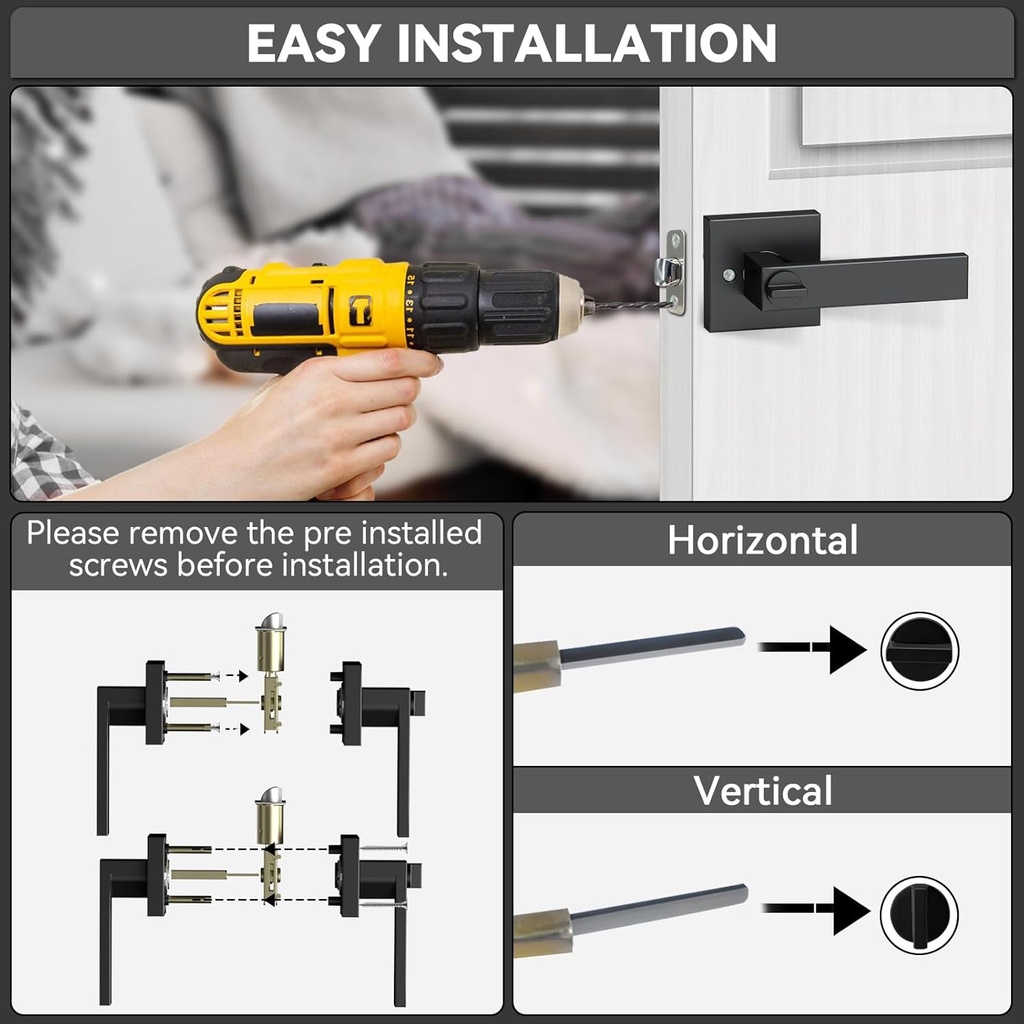 EASY INSTALLATION

Please remove the pre installed screws before installation.

Horizontal

Vertical