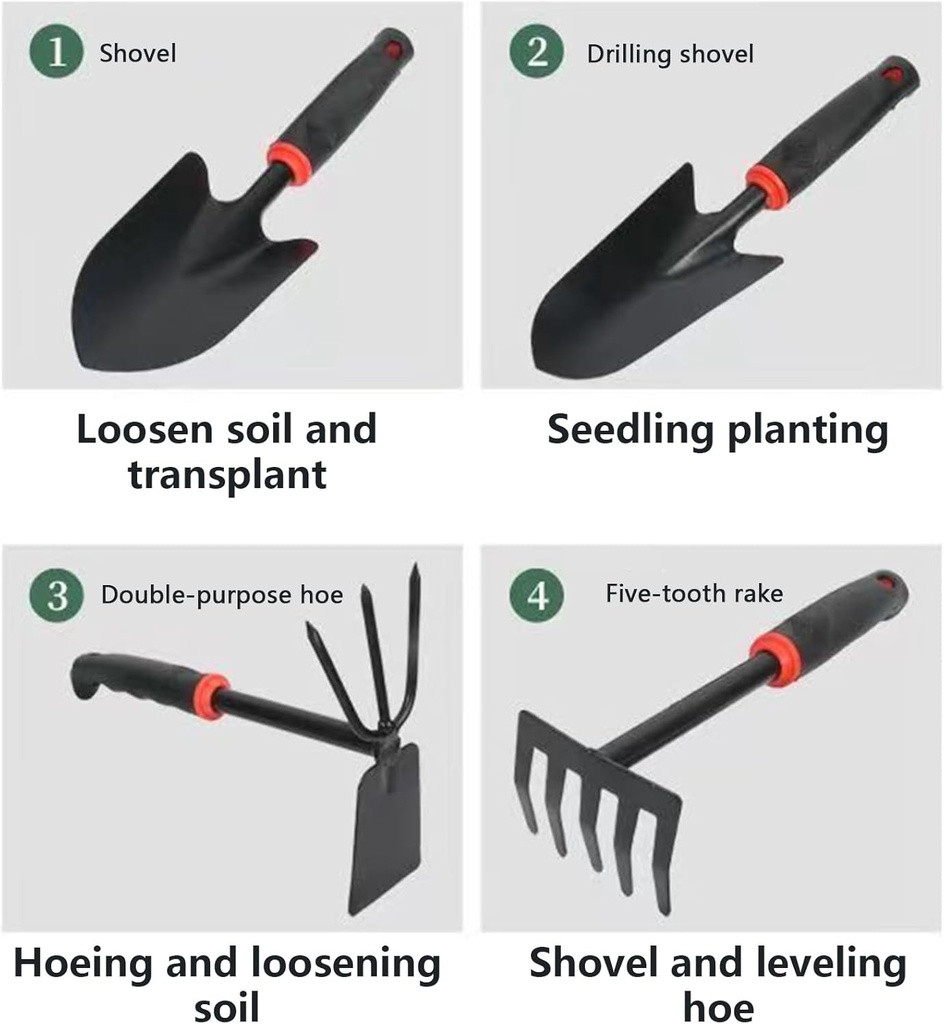 1 Shovel

Loosen soil and transplant

2 Drilling shovel

Seedling planting

3 Double-purpose hoe

Hoeing and loosening soil

4 Five-tooth rake

Shovel and leveling hoe