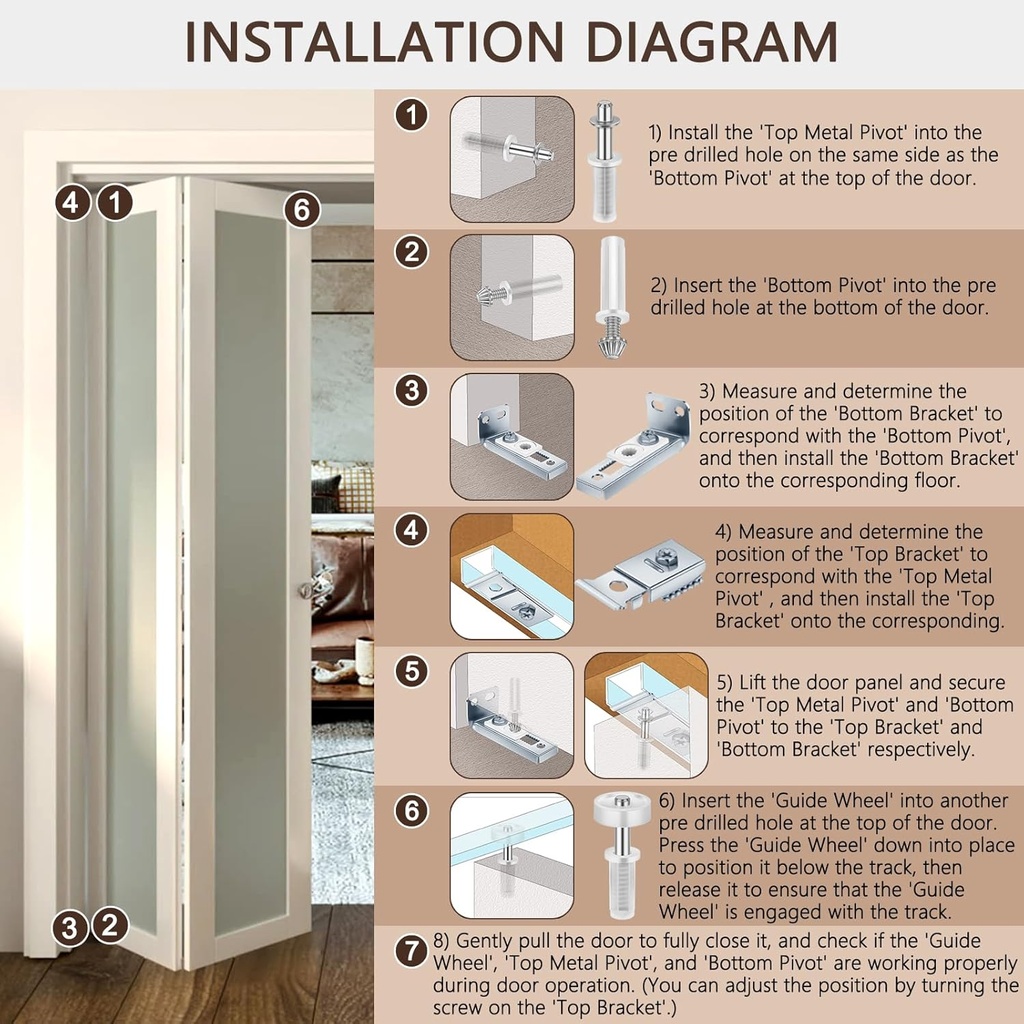 INSTALLATION DIAGRAM

4 1 6

3 2

1

1) Install the 'Top Metal Pivot' into the pre drilled hole on the same side as the 'Bottom Pivot' at the top of the door.

2

2) Insert the 'Bottom Pivot' into the pre drilled hole at the bottom of the door.

3

3) Measure and determine the position of the 'Bottom Bracket' to correspond with the 'Bottom Pivot', and then install the 'Bottom Bracket' onto the corresponding floor.

4

4) Measure and determine the position of the 'Top Bracket' to correspond with the 'Top Metal Pivot' , and then install the 'Top Bracket' onto the corresponding.

5

5) Lift the door panel and secure the 'Top Metal Pivot' and 'Bottom Pivot' to the 'Top Bracket' and 'Bottom Bracket' respectively.

6

6) Insert the 'Guide Wheel' into another pre drilled hole at the top of the door. Press the 'Guide Wheel' down into place to position it below the track, then release it to ensure that the 'Guide Wheel' is engaged with the track.

7

8) Gently pull the door to fully close it, and check if the 'Guide Wheel', 'Top Metal Pivot', and 'Bottom Pivot' are working properly during door operation. (You can adjust the position by turning the screw on the 'Top Bracket'.)