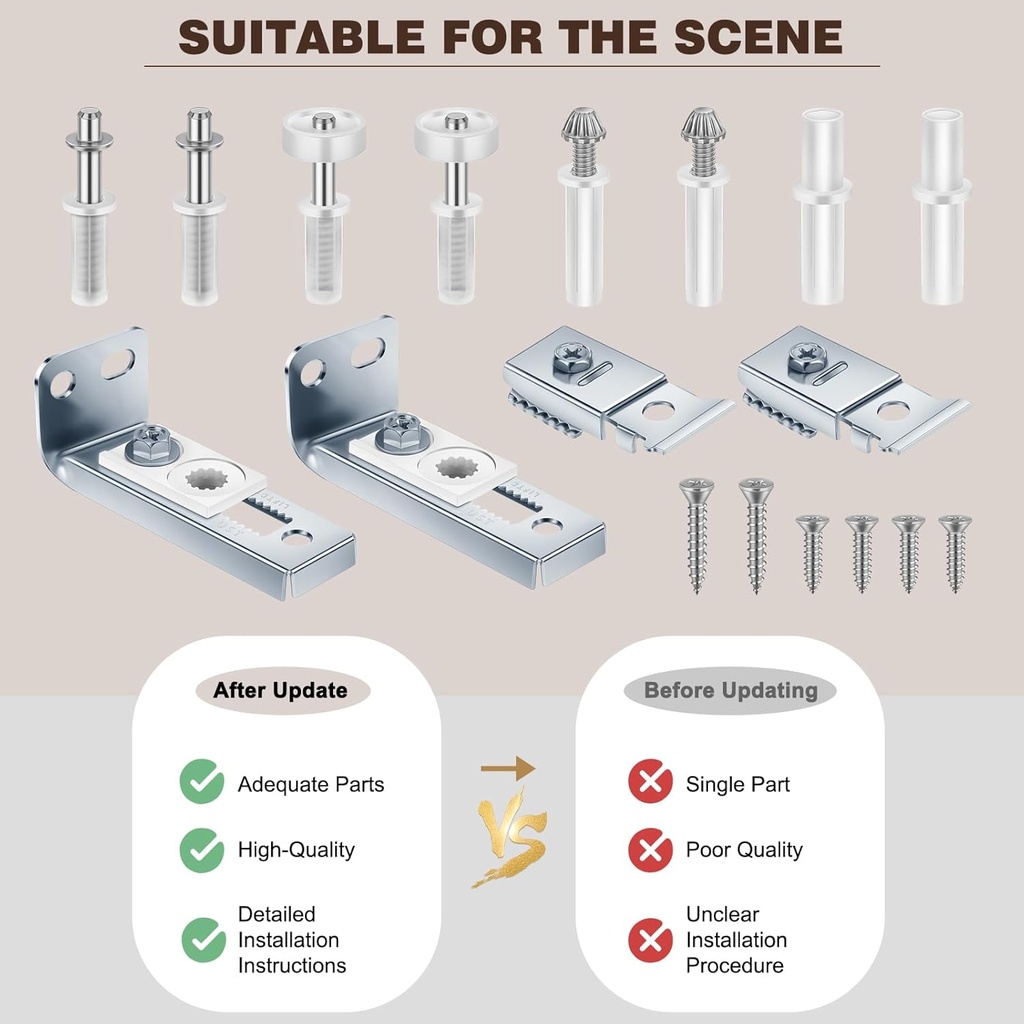 SUITABLE FOR THE SCENE

After Update

Adequate Parts

High-Quality

Detailed Installation Instructions

VS

Before Updating

Single Part

Poor Quality

Unclear Installation Procedure