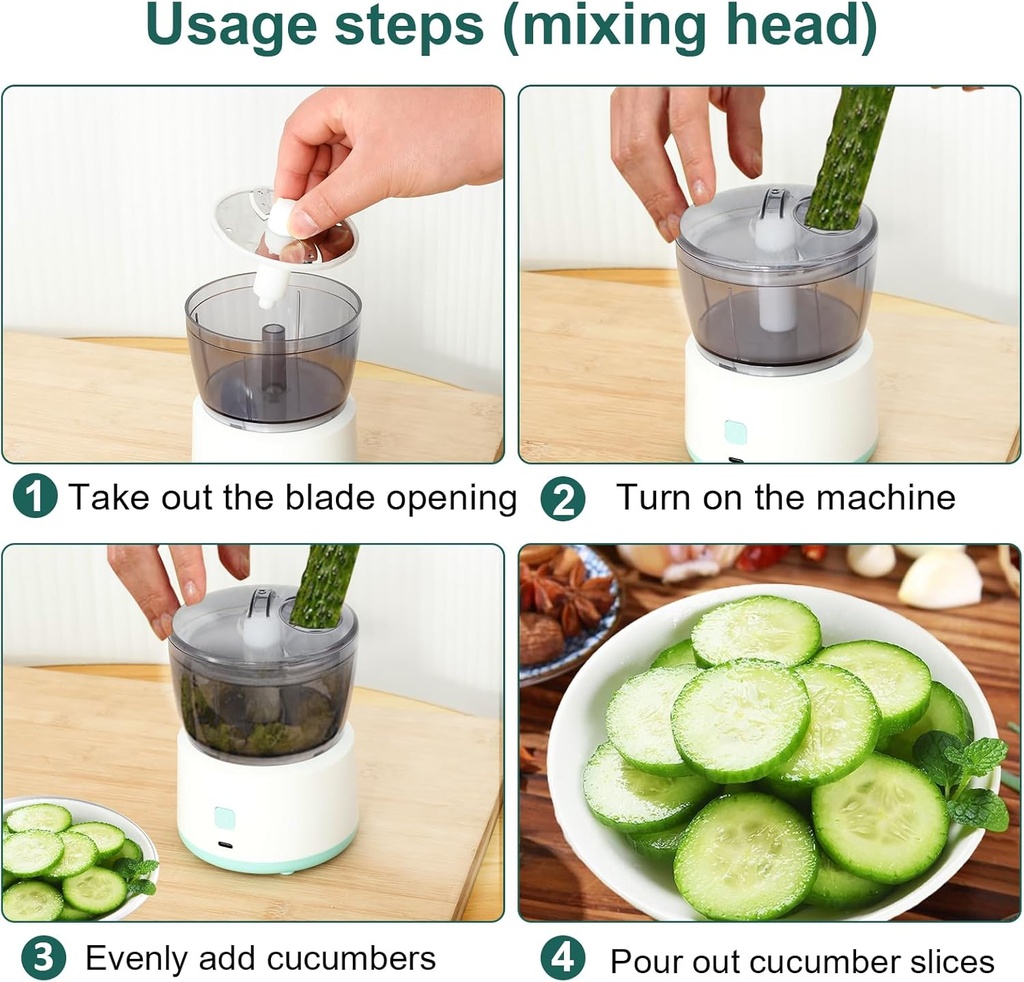 Usage steps (mixing head)

1 Take out the blade opening

2 Turn on the machine

3 Evenly add cucumbers

4 Pour out cucumber slices