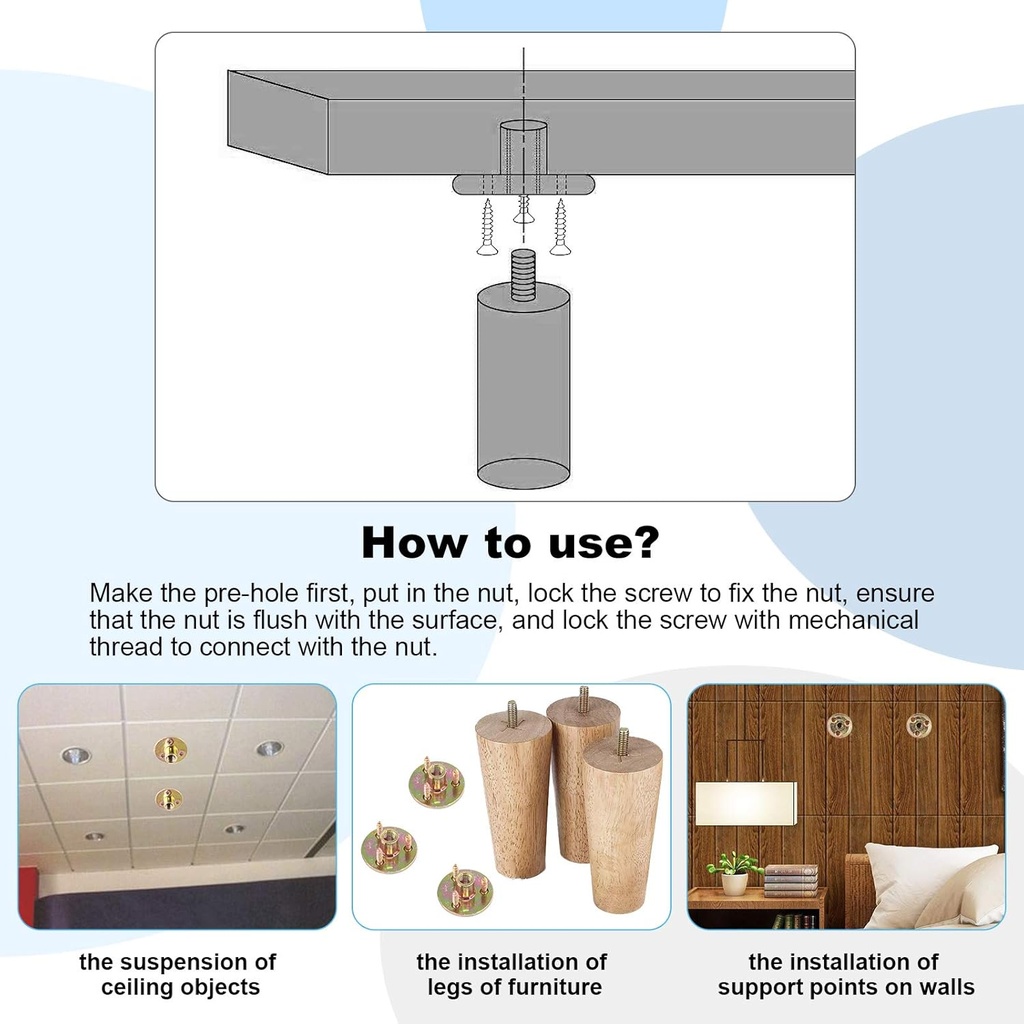 How to use?

Make the pre-hole first, put in the nut, lock the screw to fix the nut, ensure that the nut is flush with the surface, and lock the screw with mechanical thread to connect with the nut.

the suspension of ceiling objects

the installation of legs of furniture

the installation of support points on walls