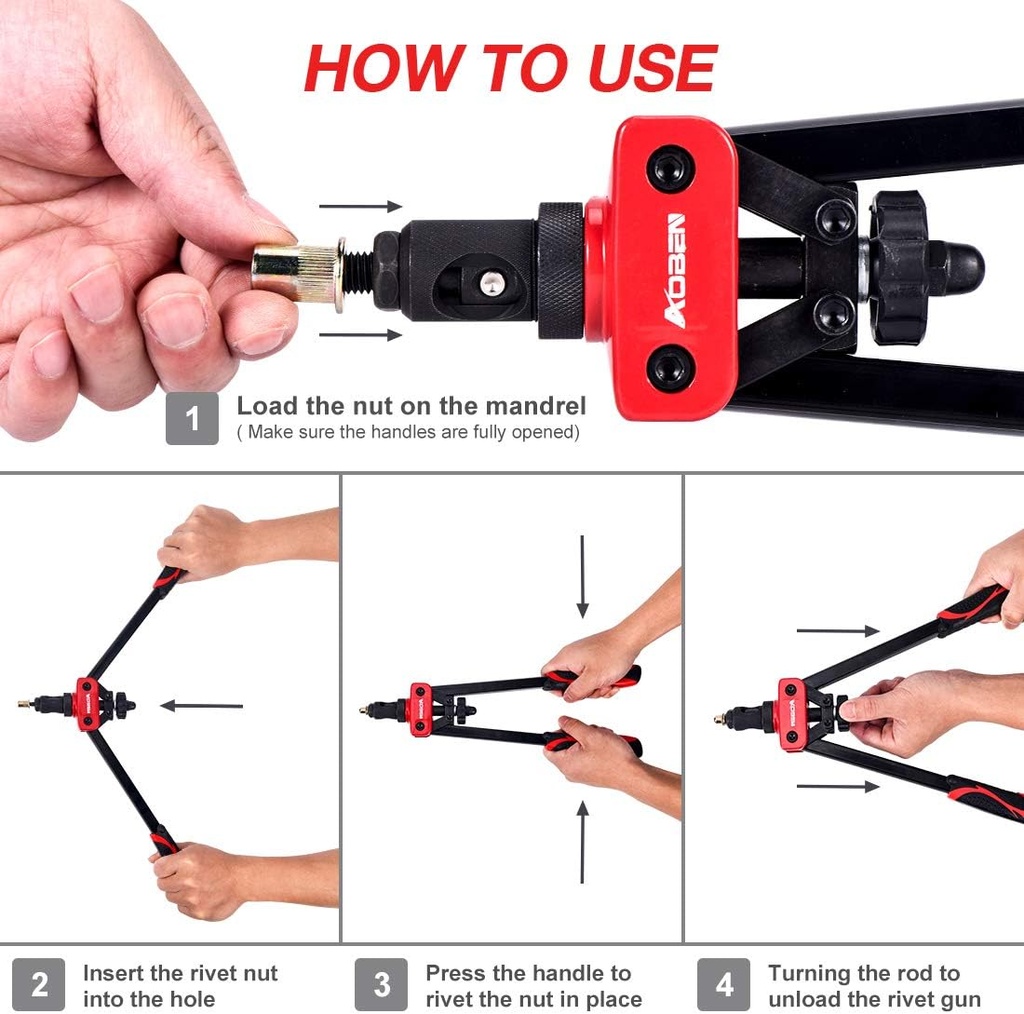 HOW TO USE

AOBEN

1 Load the nut on the mandrel
( Make sure the handles are fully opened)

2 Insert the rivet nut into the hole

3 Press the handle to rivet the nut in place

4 Turning the rod to unload the rivet gun