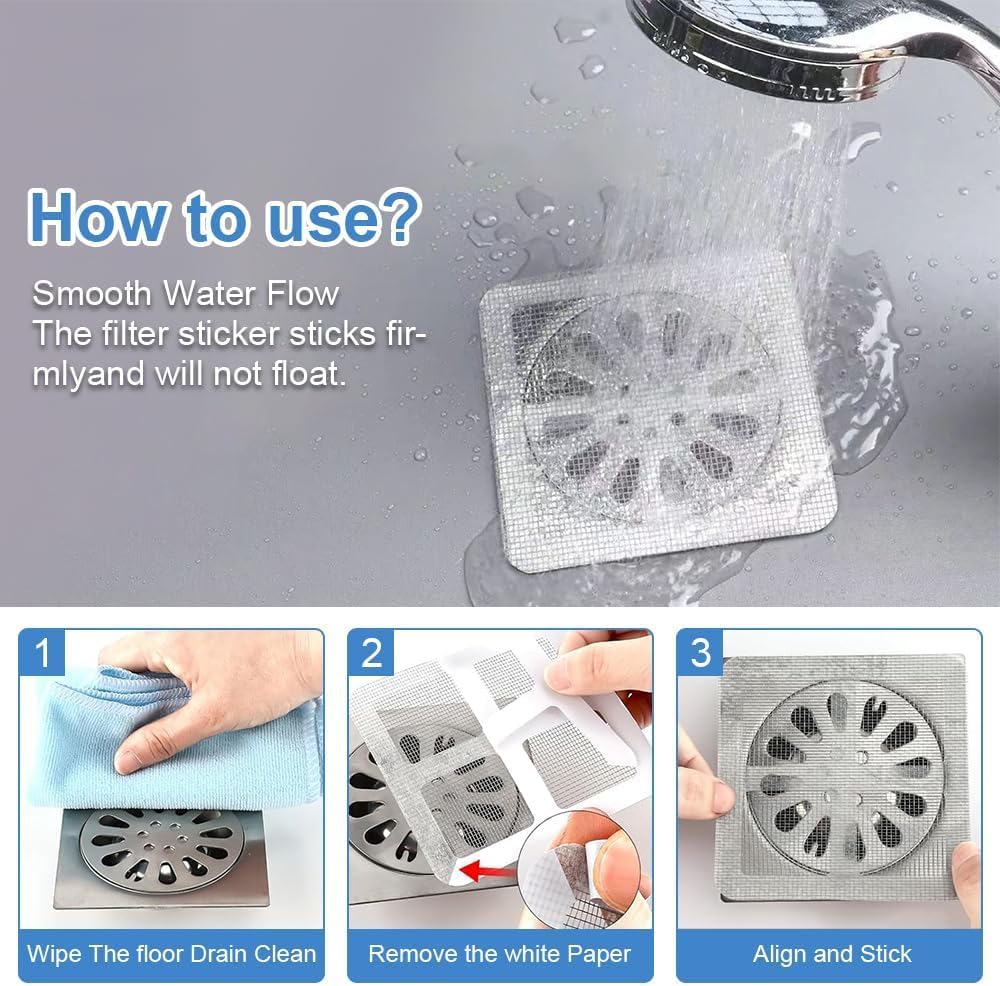 How to use?

Smooth Water Flow
The filter sticker sticks firmlyand will not float.

1
Wipe The floor Drain Clean

2
Remove the white Paper

3
Align and Stick