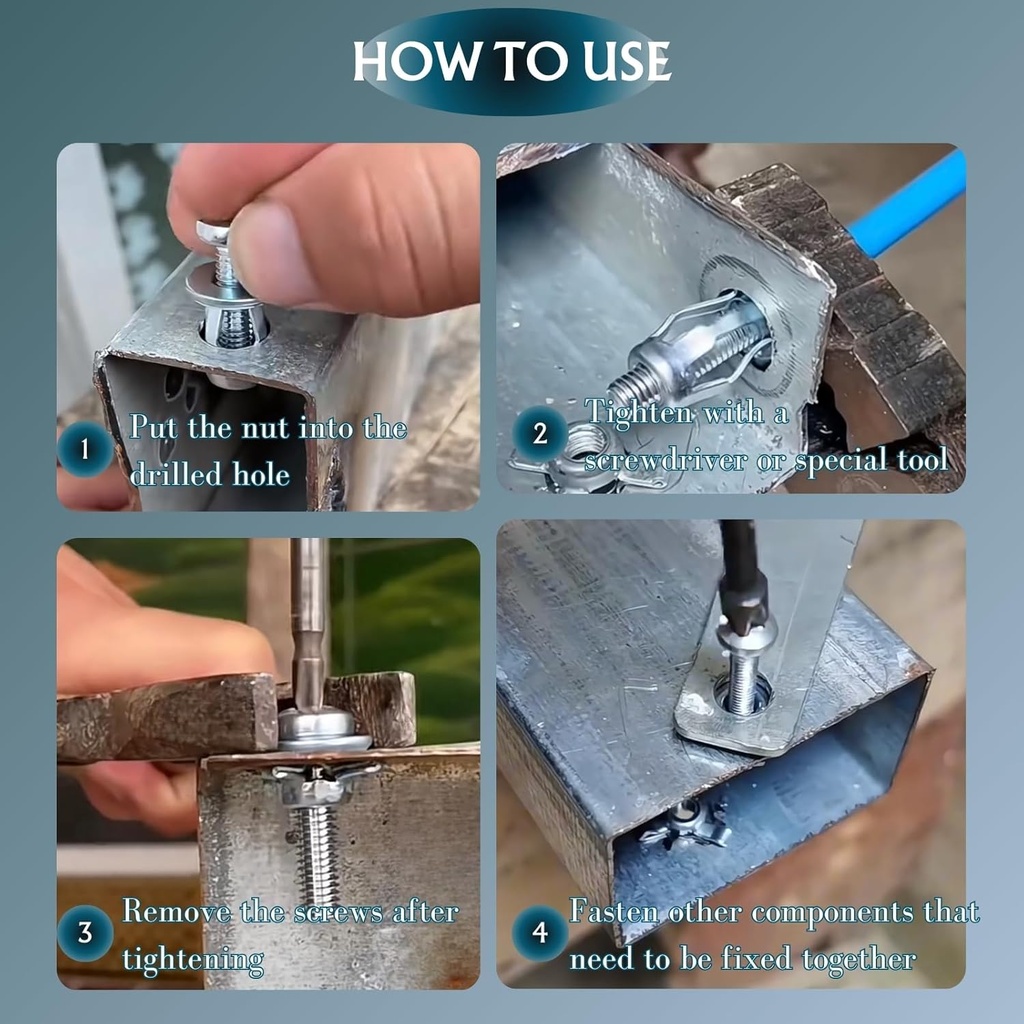 HOW TO USE

1 Put the nut into the drilled hole

2 Tighten with a screwdriver or special tool

3 Remove the screws after tightening

4 Fasten other components that need to be fixed together