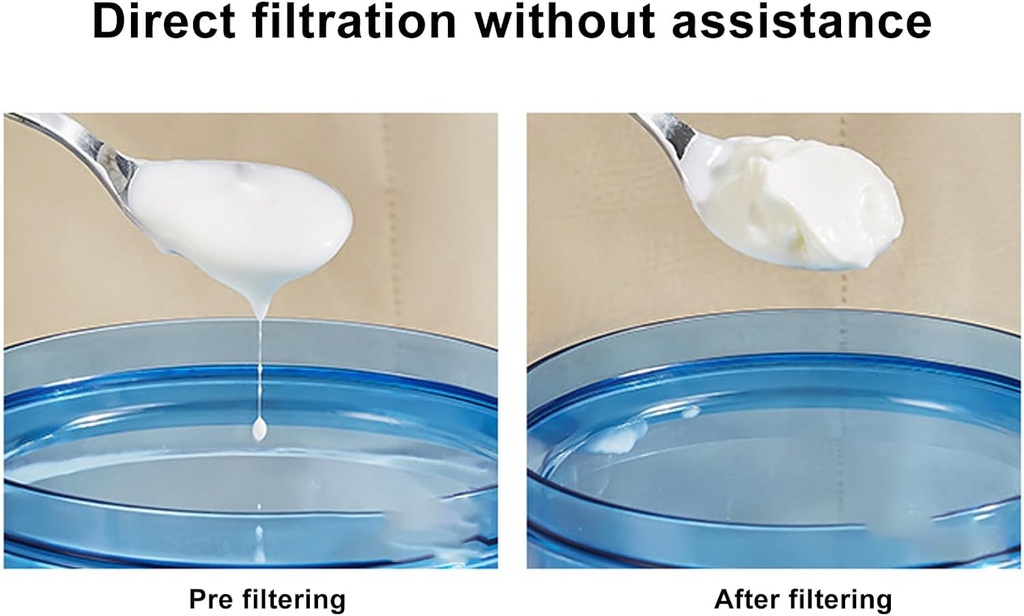 Direct filtration without assistance

Pre filtering

After filtering