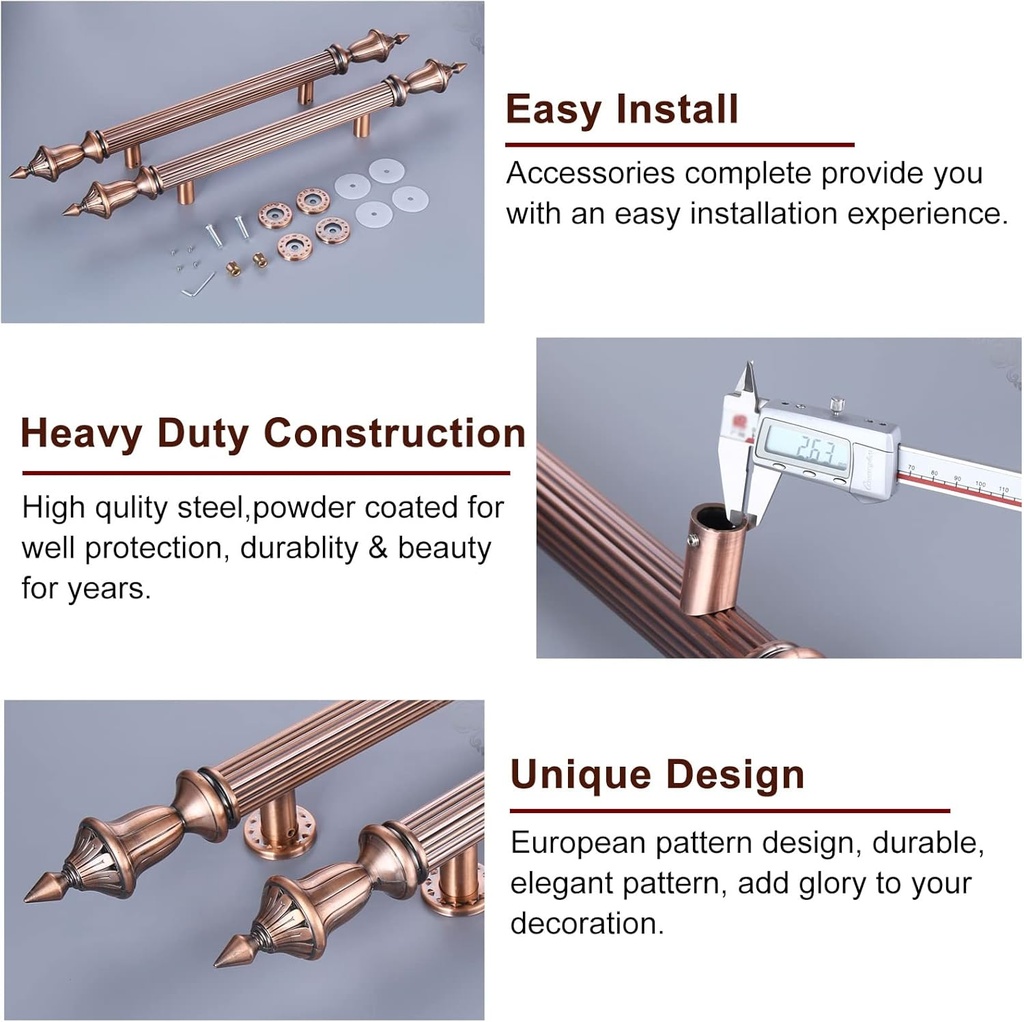 Easy Install

Accessories complete provide you with an easy installation experience.

Heavy Duty Construction

High qulity steel,powder coated for well protection, durablity & beauty for years.

26.3

70 80 90 100 110

Unique Design

European pattern design, durable, elegant pattern, add glory to your decoration.