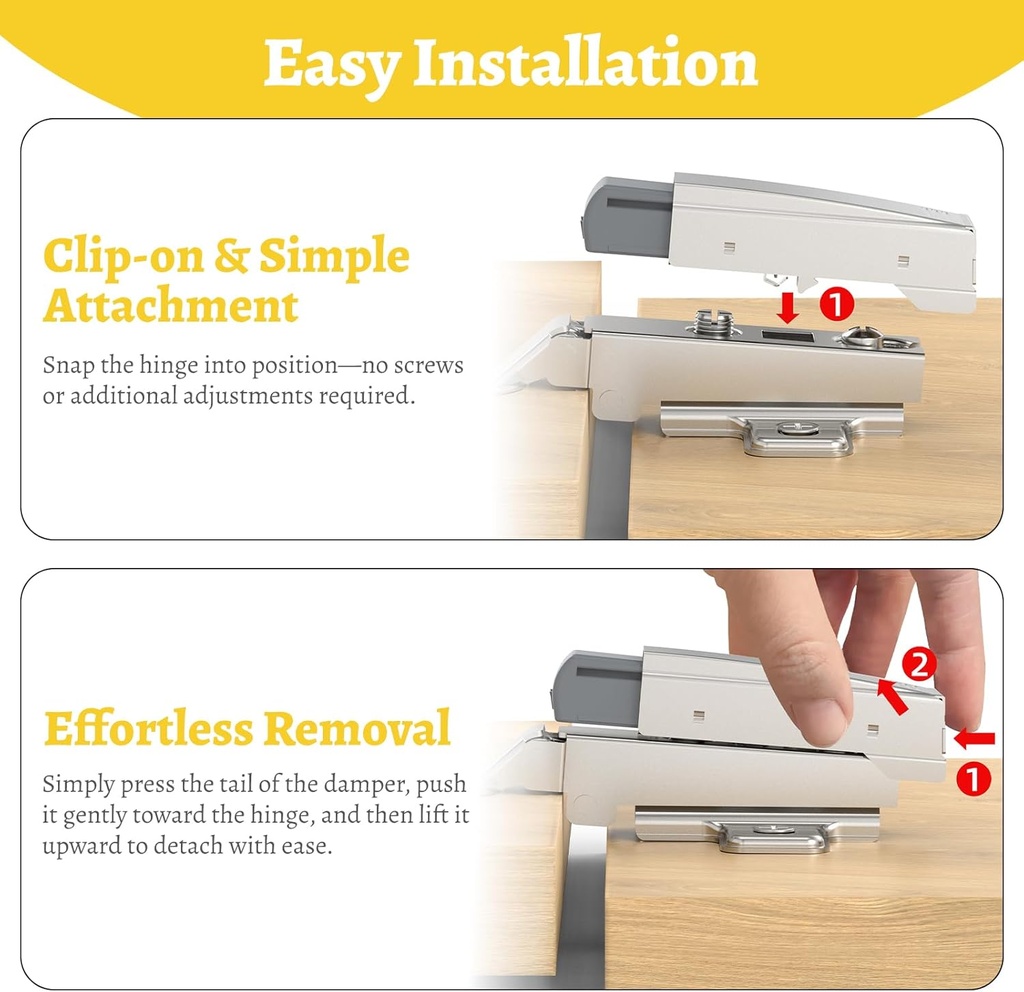 Easy Installation

Clip-on & Simple Attachment

Snap the hinge into position—no screws or additional adjustments required.

1

Effortless Removal

Simply press the tail of the damper, push it gently toward the hinge, and then lift it upward to detach with ease.

2

1