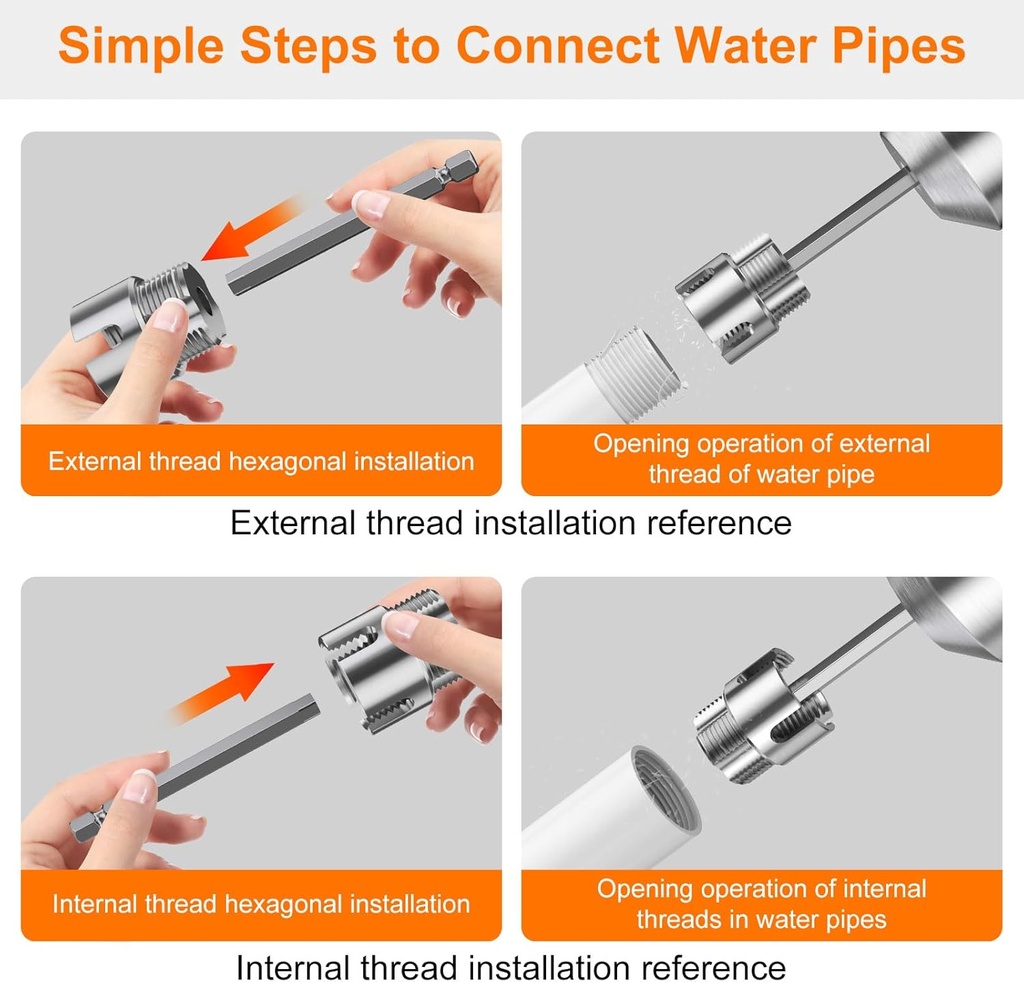 Simple Steps to Connect Water Pipes

External thread hexagonal installation

Opening operation of external thread of water pipe

External thread installation reference

Internal thread hexagonal installation

Opening operation of internal threads in water pipes

Internal thread installation reference