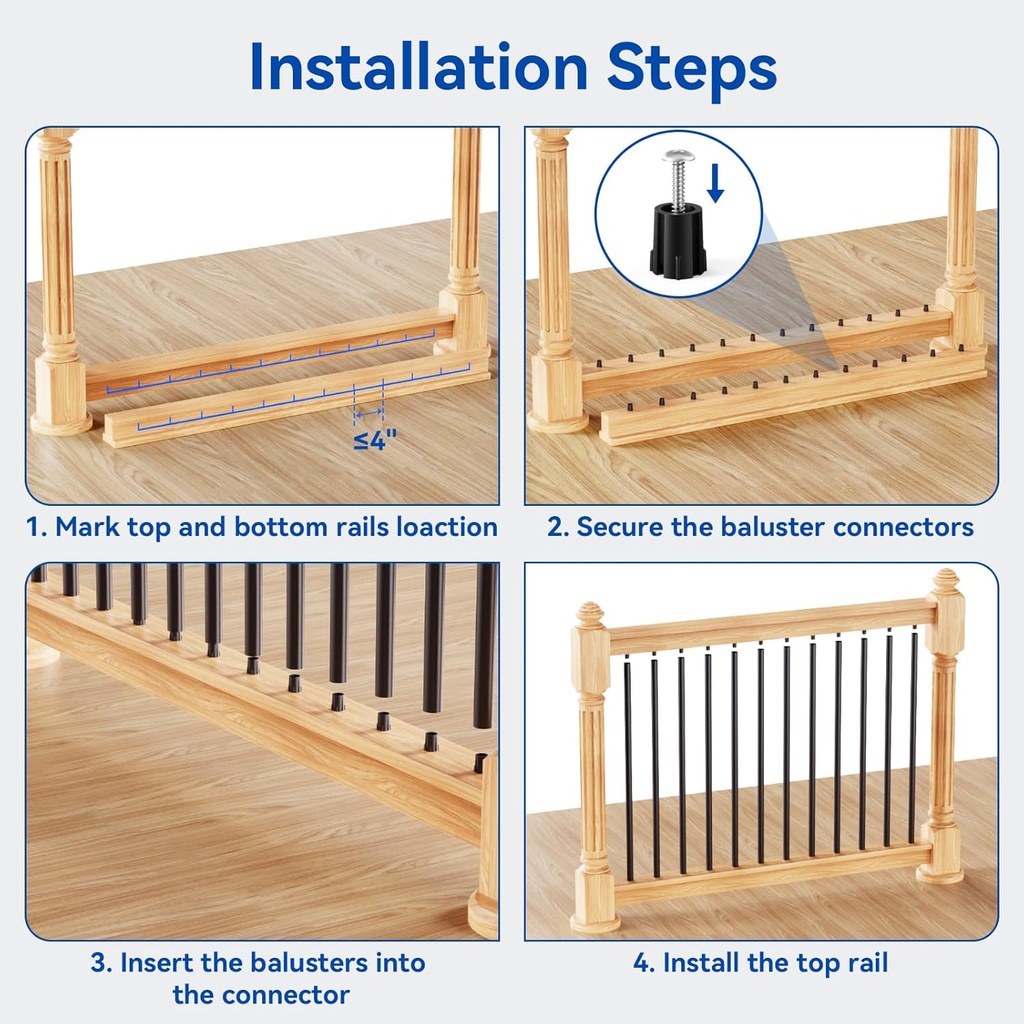 Installation Steps

≤4"

1. Mark top and bottom rails loaction

2. Secure the baluster connectors

3. Insert the balusters into the connector

4. Install the top rail