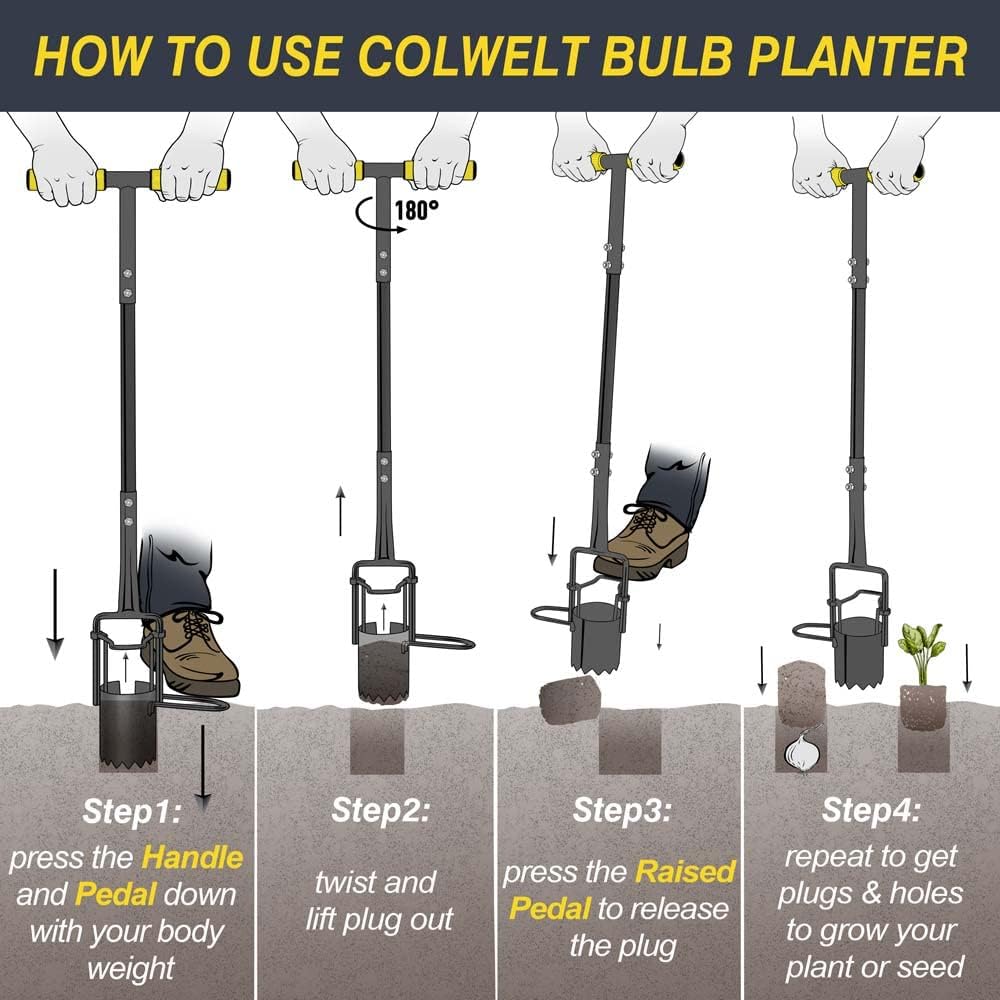 HOW TO USE COLWELT BULB PLANTER

180°

Step1:
press the Handle and Pedal down with your body weight

Step2:
twist and lift plug out

Step3:
press the Raised Pedal to release the plug

Step4:
repeat to get plugs & holes to grow your plant or seed