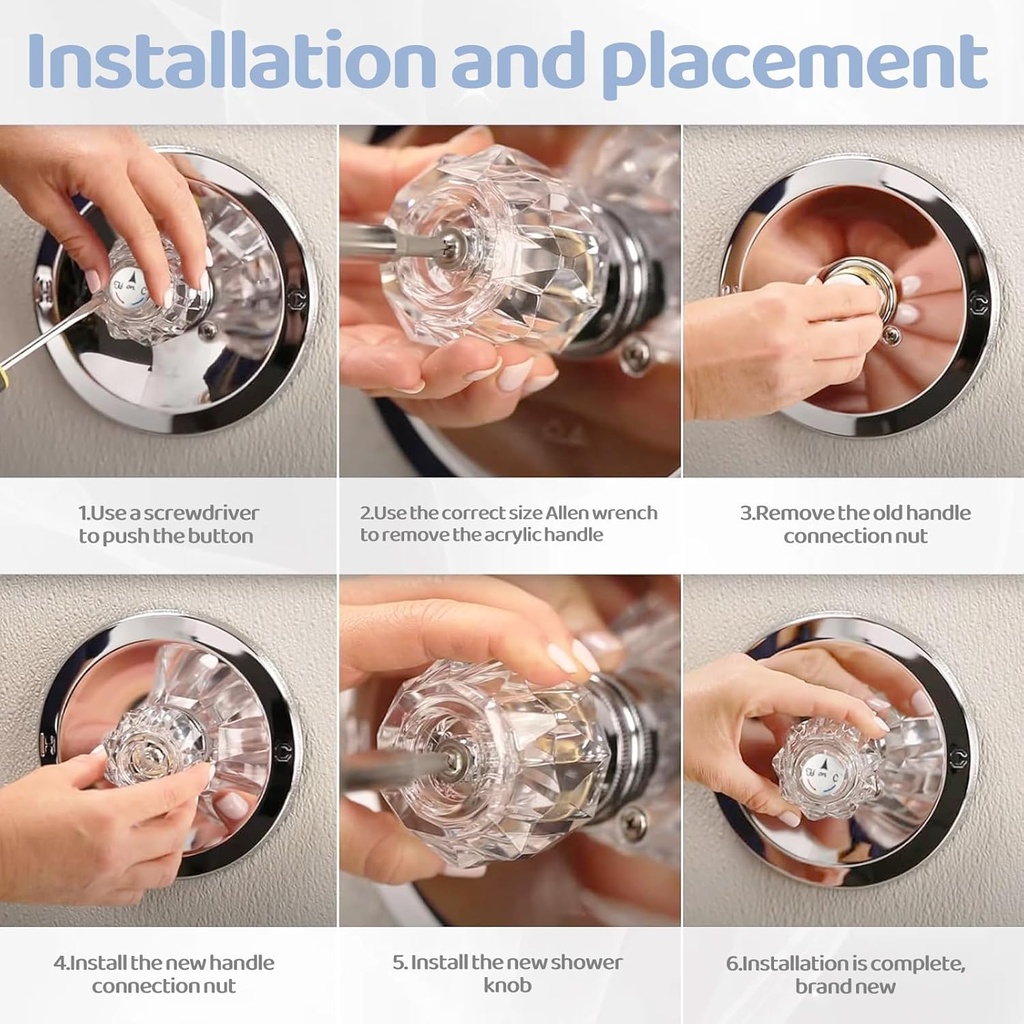 Installation and placement

1.Use a screwdriver to push the button

2.Use the correct size Allen wrench to remove the acrylic handle

3.Remove the old handle connection nut

4.Install the new handle connection nut

5. Install the new shower knob

6.Installation is complete, brand new