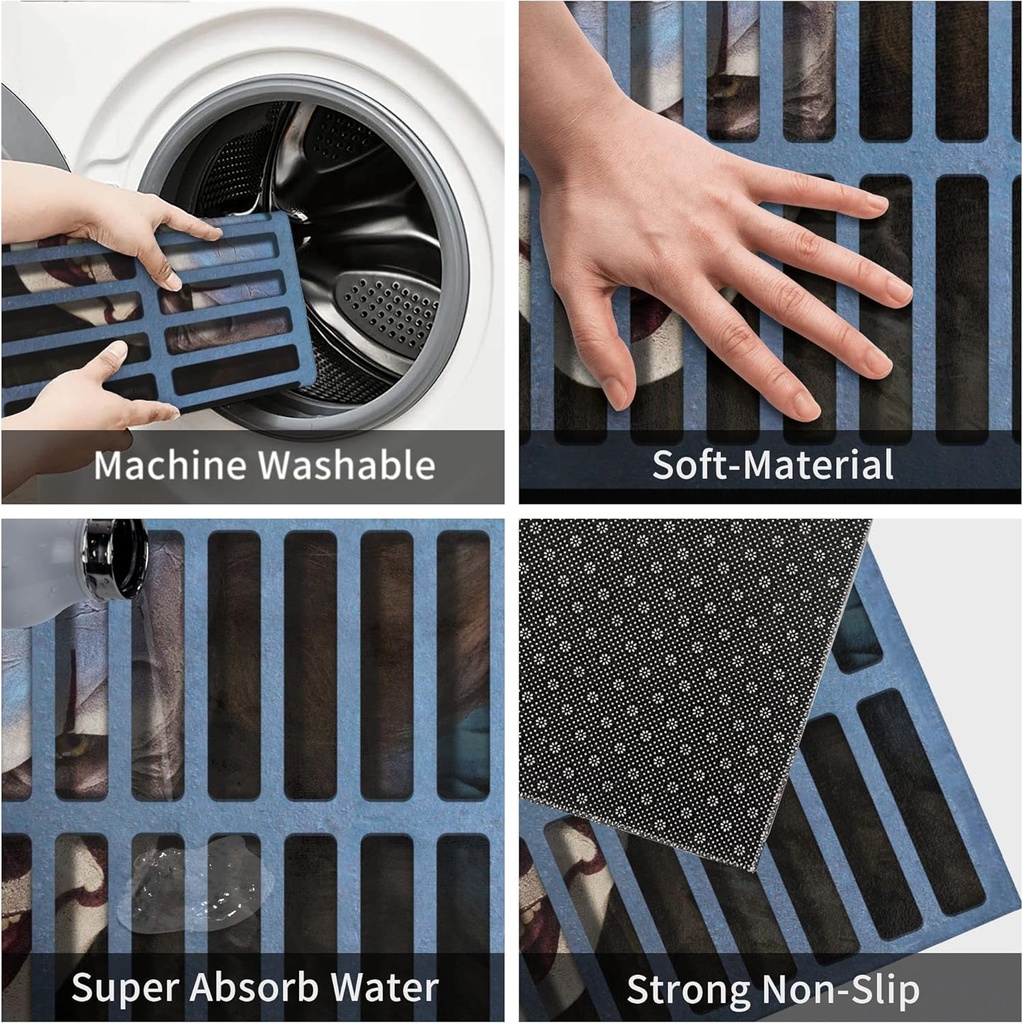 Machine Washable

Soft-Material

Super Absorb Water

Strong Non-Slip