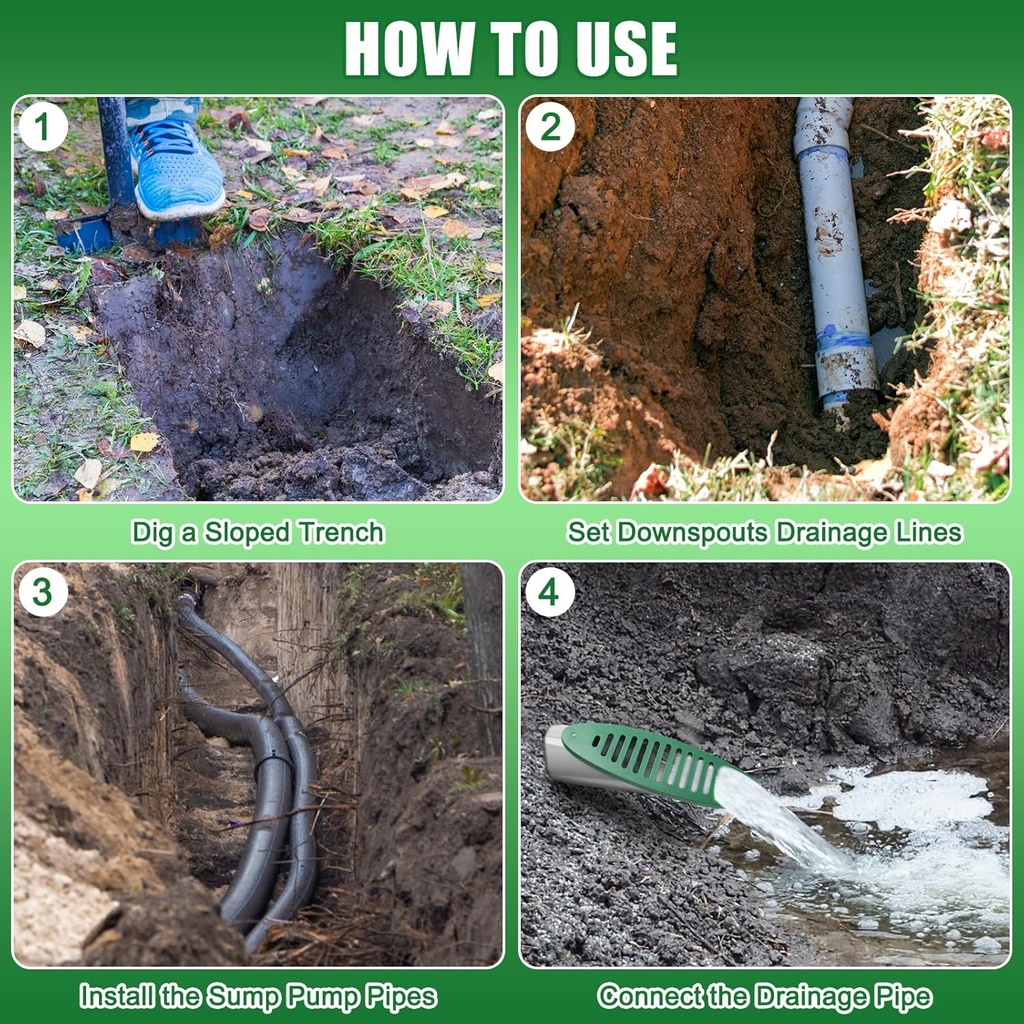 HOW TO USE

1

Dig a Sloped Trench

2

Set Downspouts Drainage Lines

3

Install the Sump Pump Pipes

4

Connect the Drainage Pipe