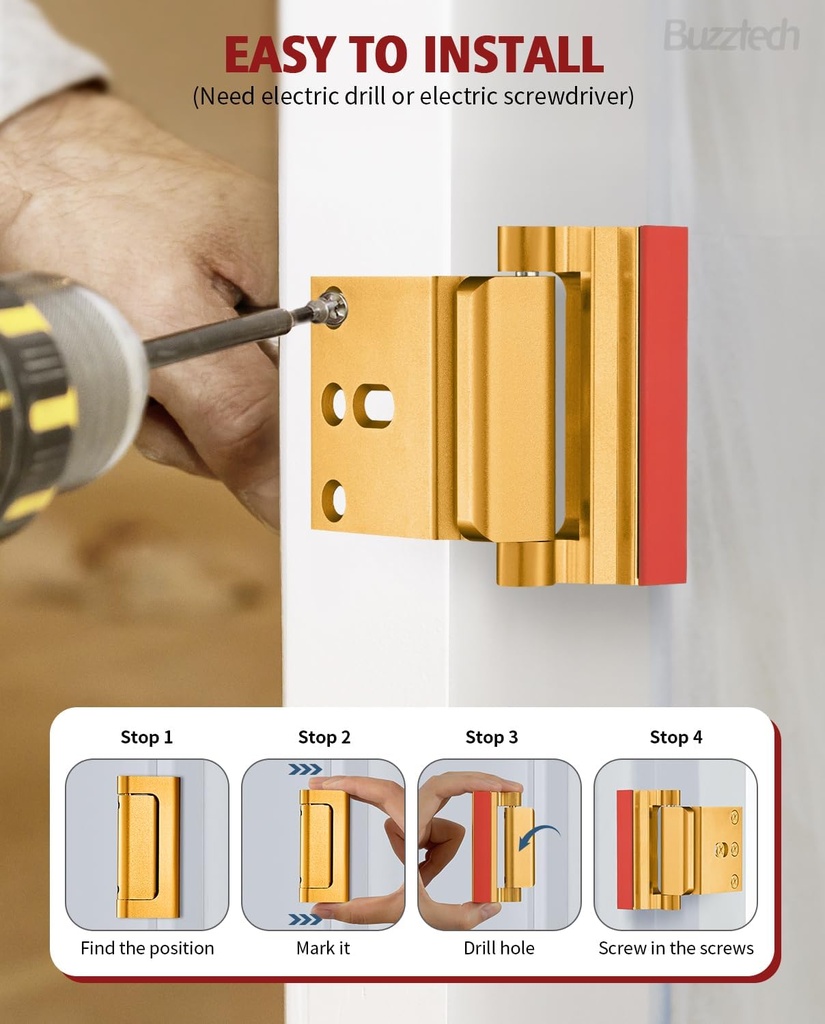 Buzztech

EASY TO INSTALL
(Need electric drill or electric screwdriver)

Stop 1
Find the position

Stop 2
Mark it

Stop 3
Drill hole

Stop 4
Screw in the screws