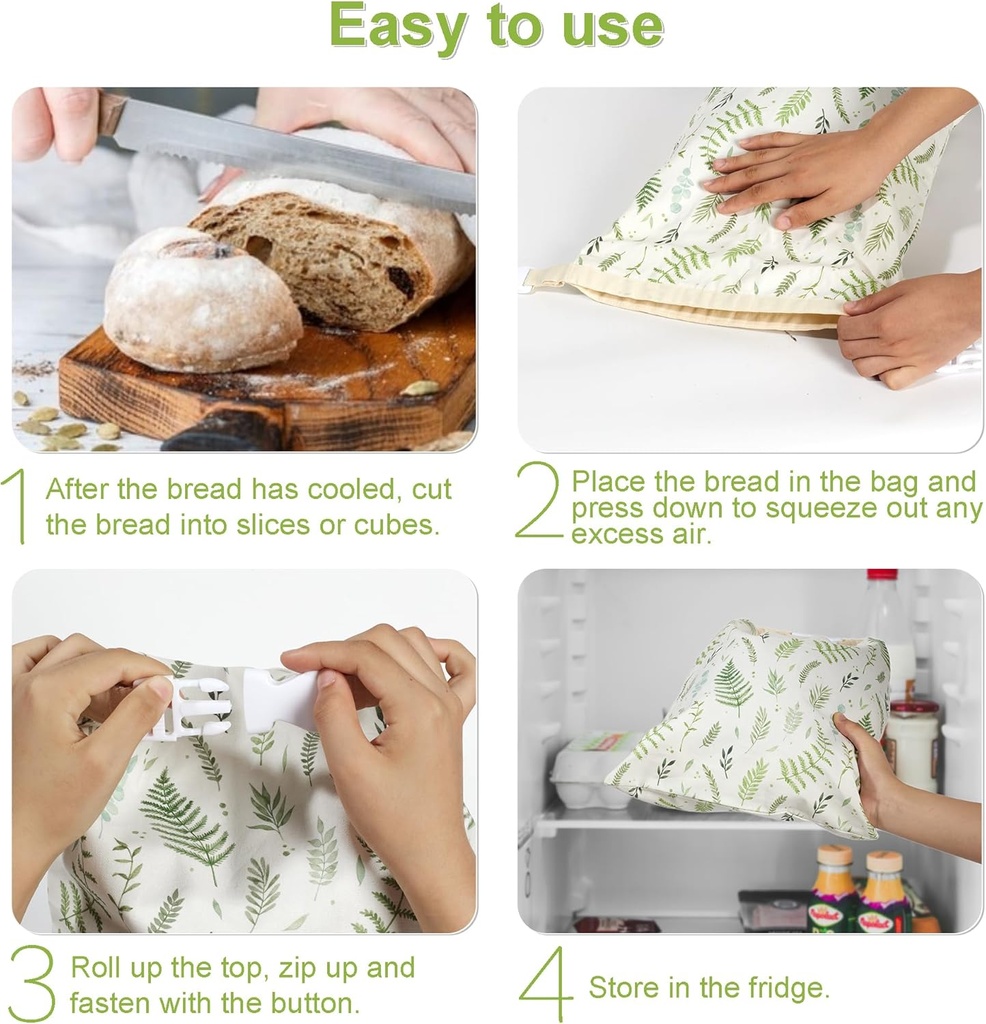 Easy to use

1 After the bread has cooled, cut the bread into slices or cubes.

2 Place the bread in the bag and press down to squeeze out any excess air.

3 Roll up the top, zip up and fasten with the button.

4 Store in the fridge.