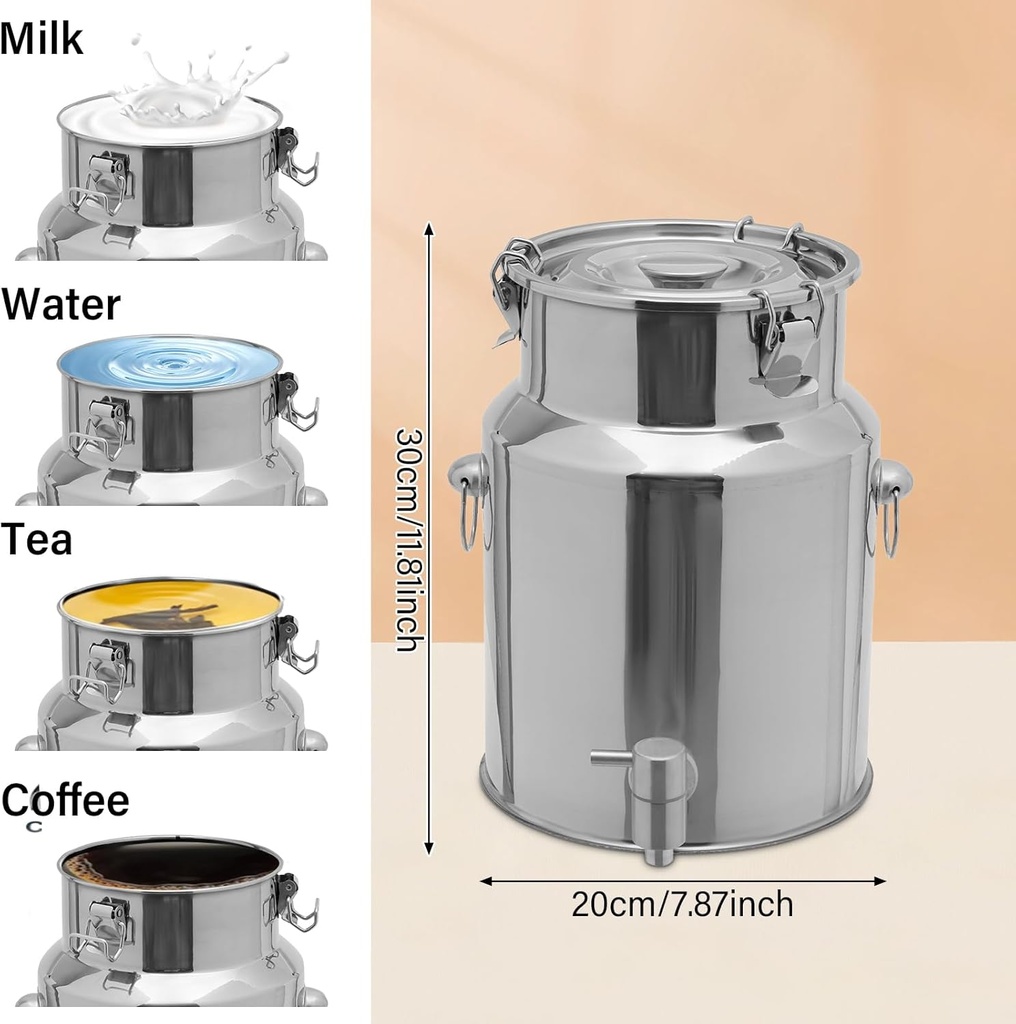 Milk

Water

Tea

Coffee

30cm/11.81inch

20cm/7.87inch