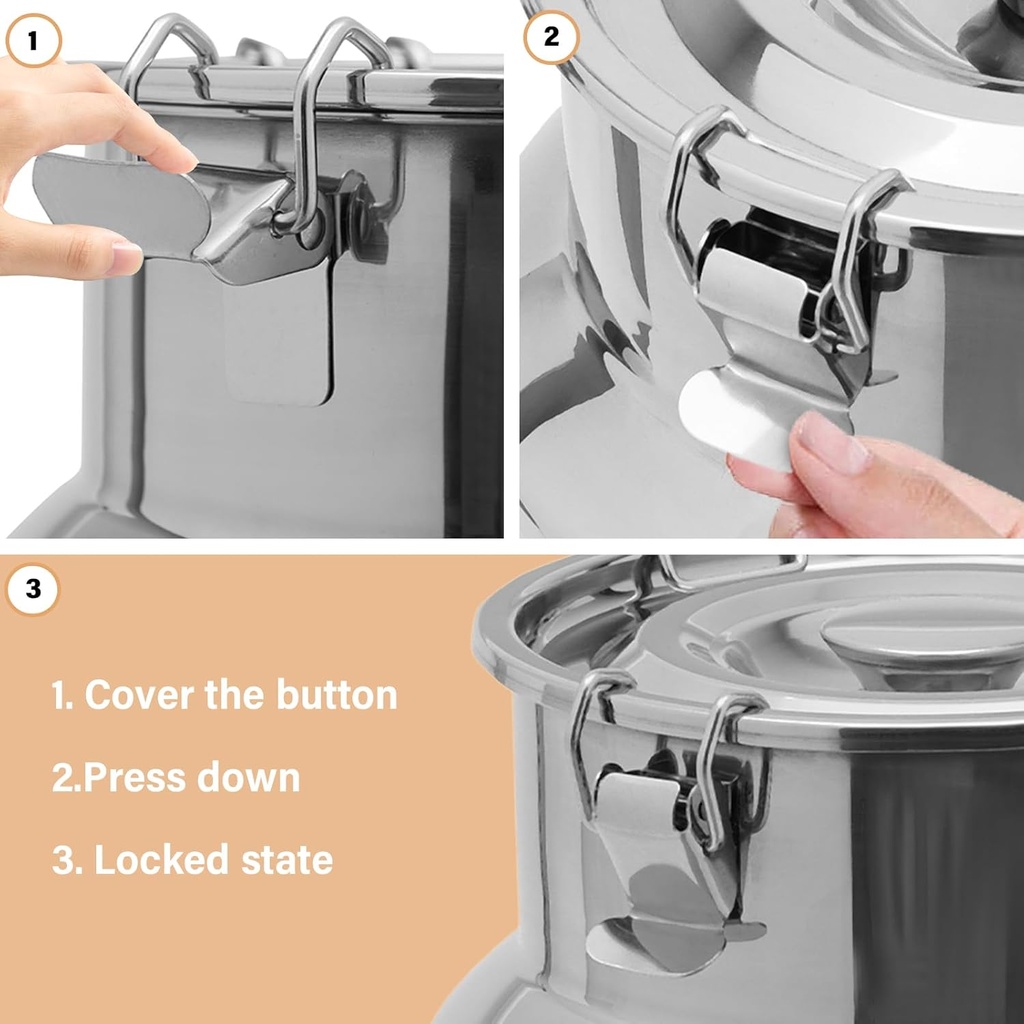 1

2

3

1. Cover the button

2.Press down

3. Locked state