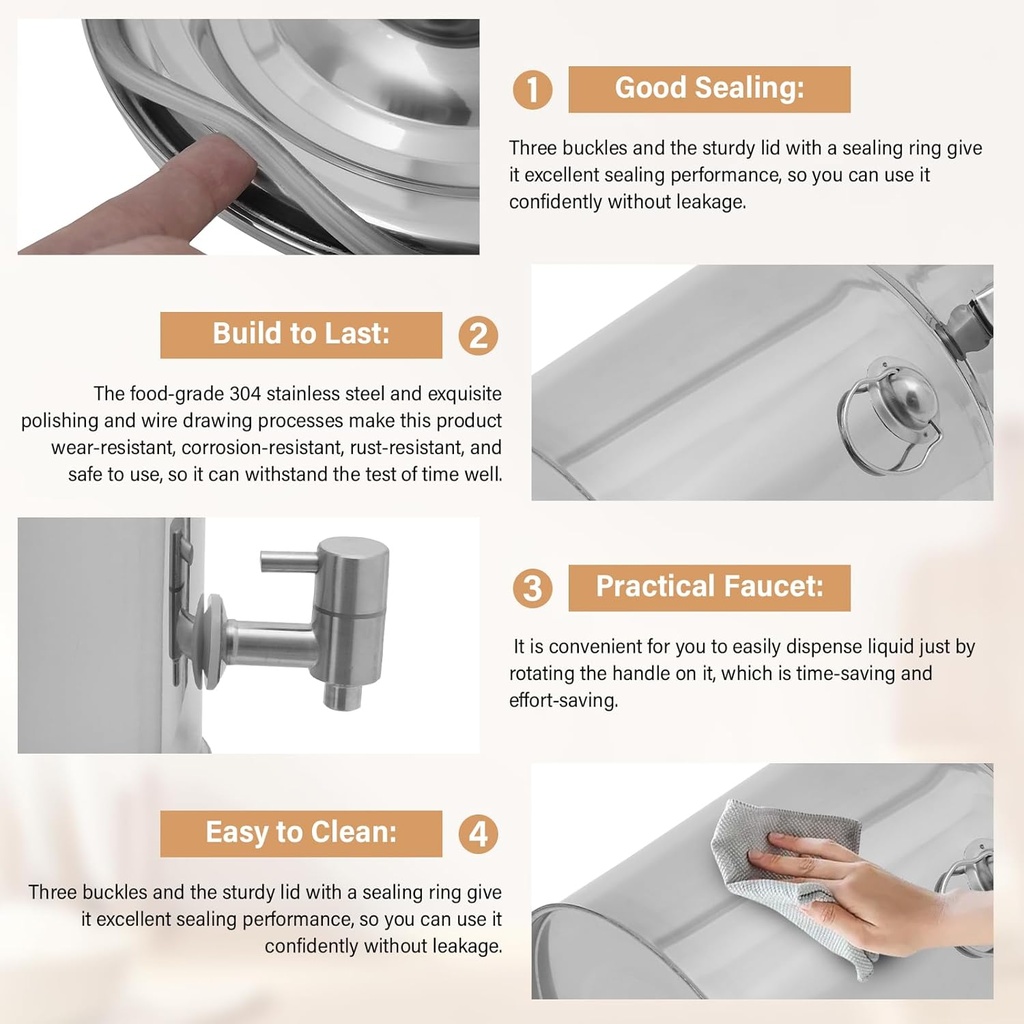 1 Good Sealing:

Three buckles and the sturdy lid with a sealing ring give it excellent sealing performance, so you can use it confidently without leakage.

Build to Last: 2

The food-grade 304 stainless steel and exquisite polishing and wire drawing processes make this product wear-resistant, corrosion-resistant, rust-resistant, and safe to use, so it can withstand the test of time well.

3 Practical Faucet:

It is convenient for you to easily dispense liquid just by rotating the handle on it, which is time-saving and effort-saving.

Easy to Clean: 4

Three buckles and the sturdy lid with a sealing ring give it excellent sealing performance, so you can use it confidently without leakage.