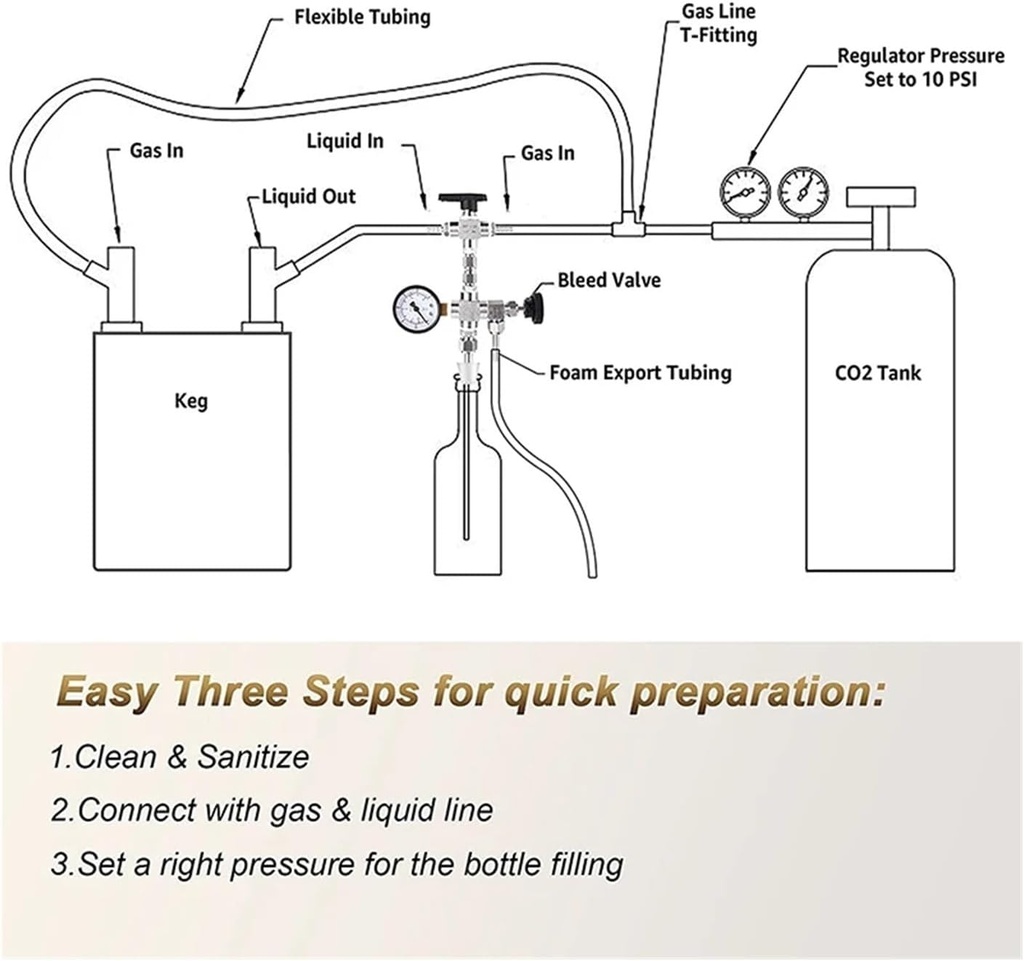 Flexible Tubing

Gas Line
T-Fitting

Regulator Pressure
Set to 10 PSI

Gas In

Liquid In

Gas In

Liquid Out

Bleed Valve

Foam Export Tubing

Keg

CO2 Tank

Easy Three Steps for quick preparation:

1.Clean & Sanitize

2.Connect with gas & liquid line

3.Set a right pressure for the bottle filling