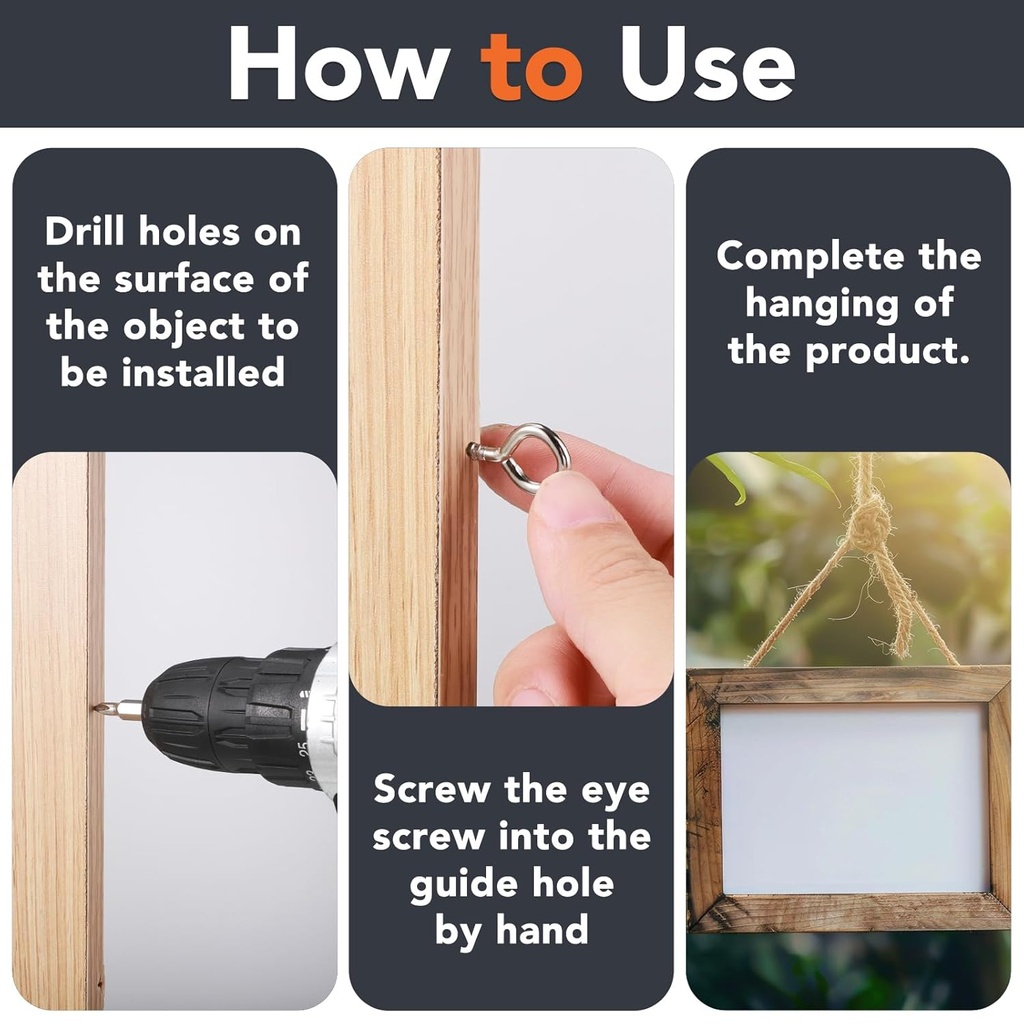 How to Use

Drill holes on the surface of the object to be installed

25

Screw the eye screw into the guide hole by hand

Complete the hanging of the product.