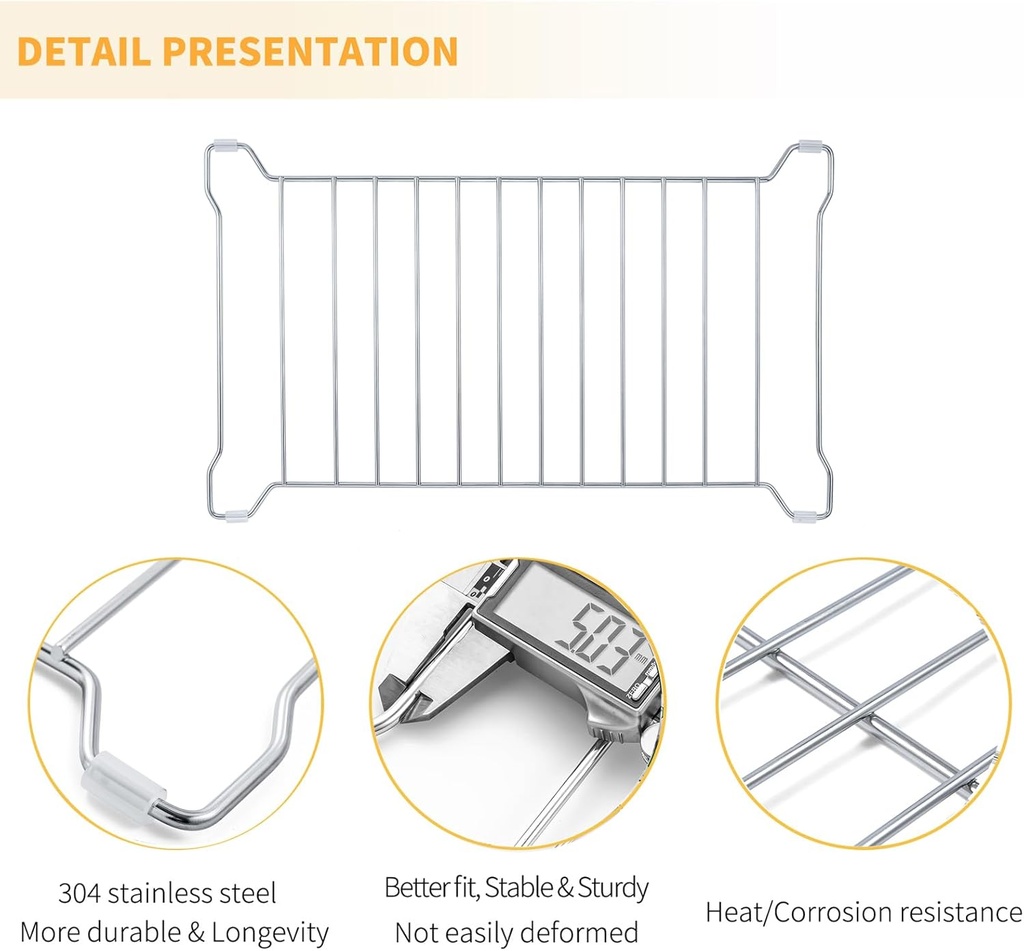 DETAIL PRESENTATION

5.03

304 stainless steel
More durable & Longevity

Better fit, Stable & Sturdy
Not easily deformed

Heat/Corrosion resistance