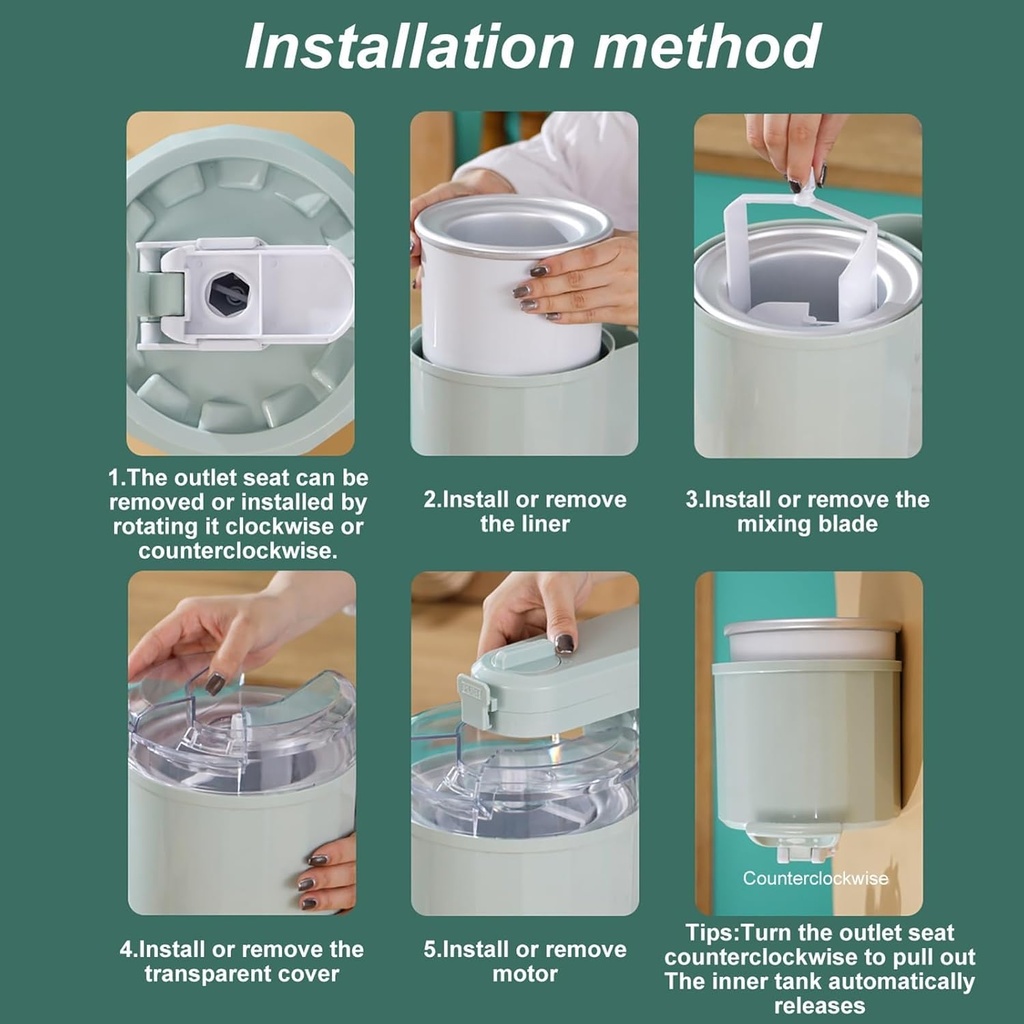 Installation method

1.The outlet seat can be removed or installed by rotating it clockwise or counterclockwise.

2.Install or remove the liner

3.Install or remove the mixing blade

4.Install or remove the transparent cover

5.Install or remove motor

Counterclockwise

Tips:Turn the outlet seat counterclockwise to pull out The inner tank automatically releases