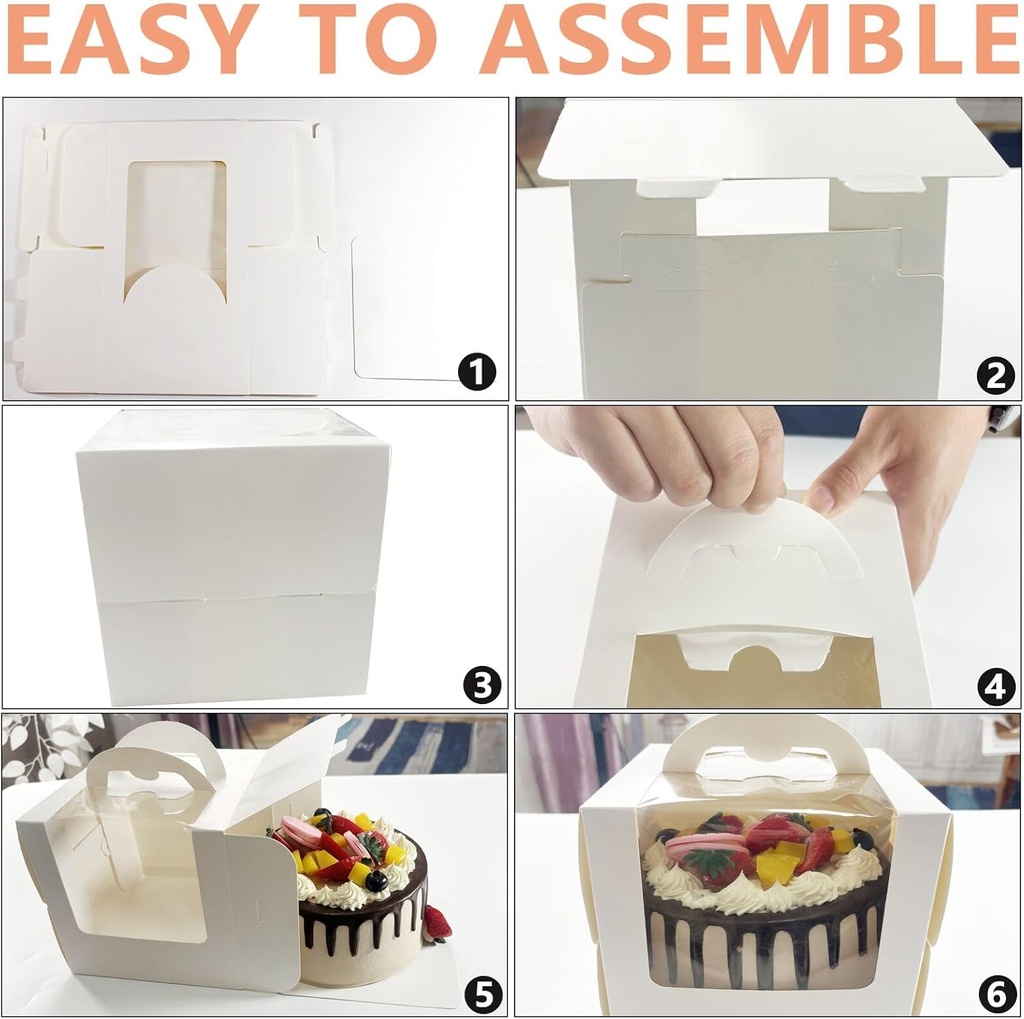 EASY TO ASSEMBLE

1

2

3

4

5

6