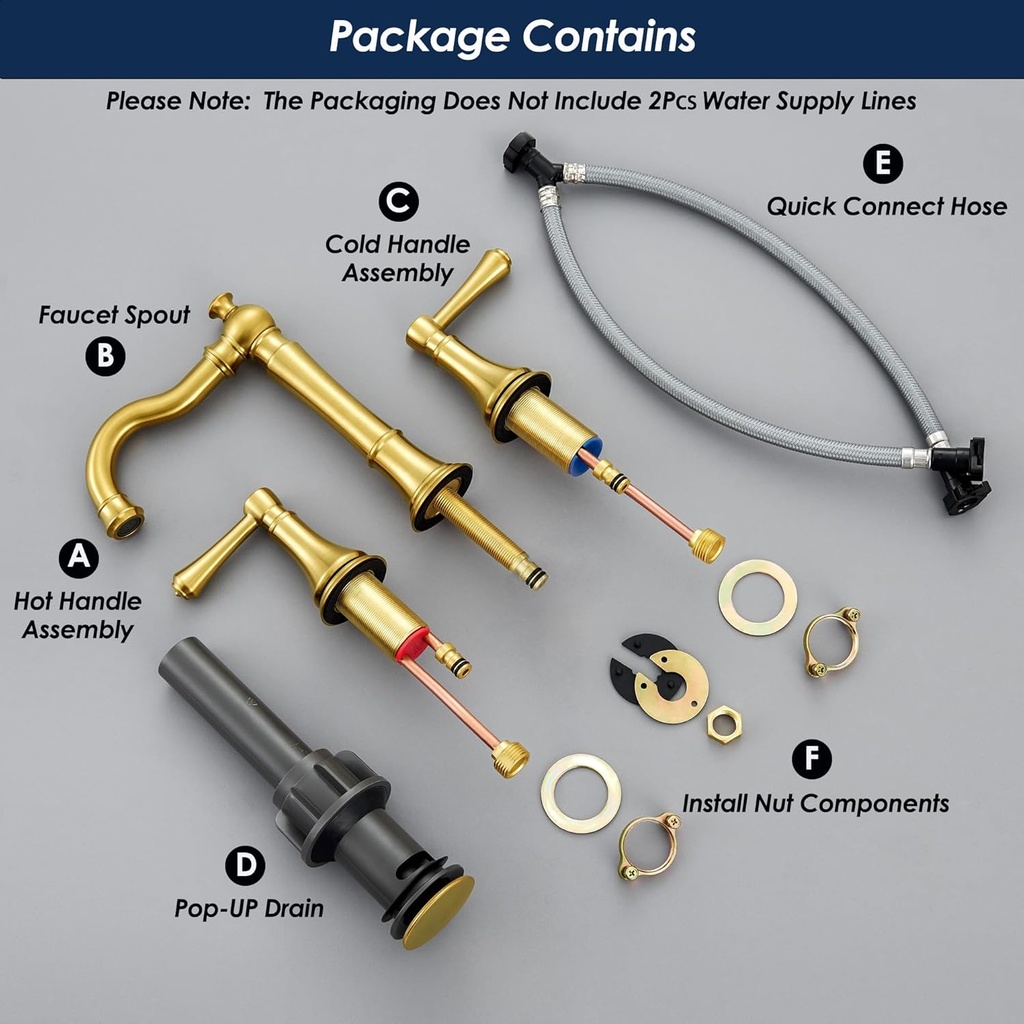 Package Contains

Please Note: The Packaging Does Not Include 2Pcs Water Supply Lines

E
Quick Connect Hose

C
Cold Handle Assembly

Faucet Spout
B

A
Hot Handle Assembly

F
Install Nut Components

D
Pop-UP Drain