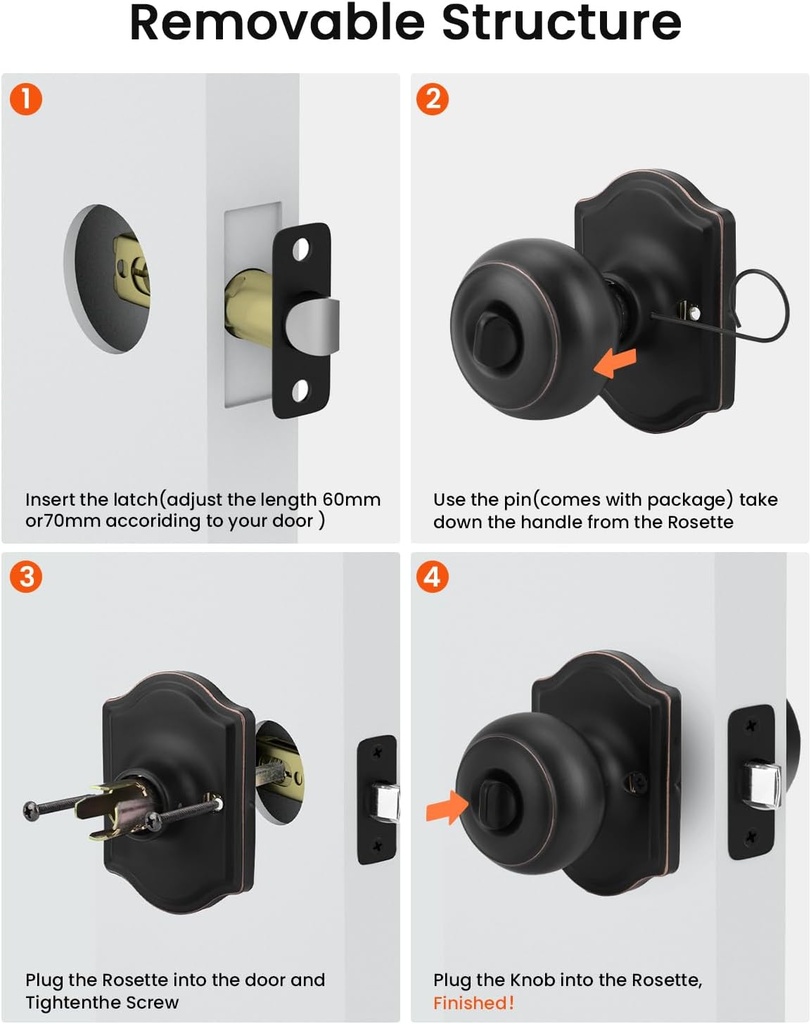 Removable Structure

1

Insert the latch(adjust the length 60mm or70mm accoriding to your door )

2

Use the pin(comes with package) take down the handle from the Rosette

3

Plug the Rosette into the door and Tightenthe Screw

4

Plug the Knob into the Rosette, Finished!