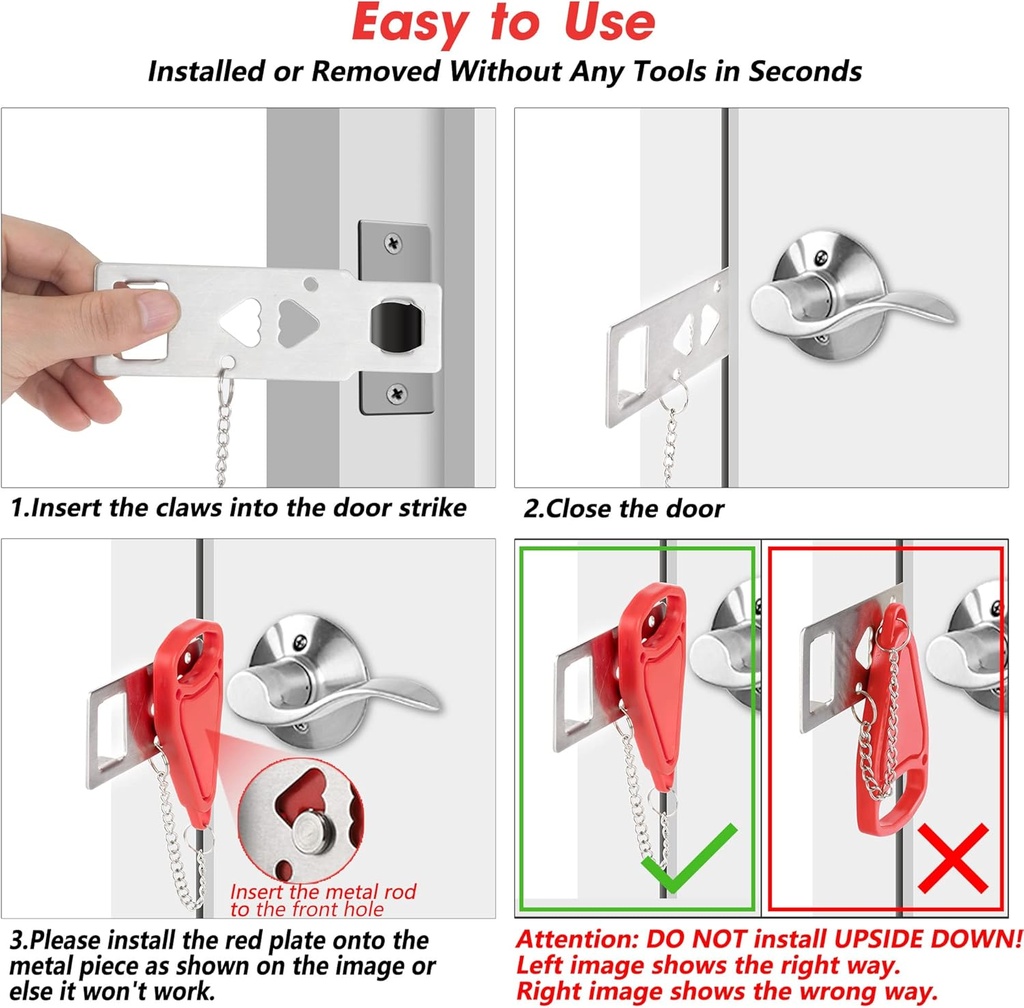 Easy to Use

Installed or Removed Without Any Tools in Seconds

1.Insert the claws into the door strike

2.Close the door

Insert the metal rod to the front hole

3.Please install the red plate onto the metal piece as shown on the image or else it won't work.

Attention: DO NOT install UPSIDE DOWN! Left image shows the right way. Right image shows the wrong way.